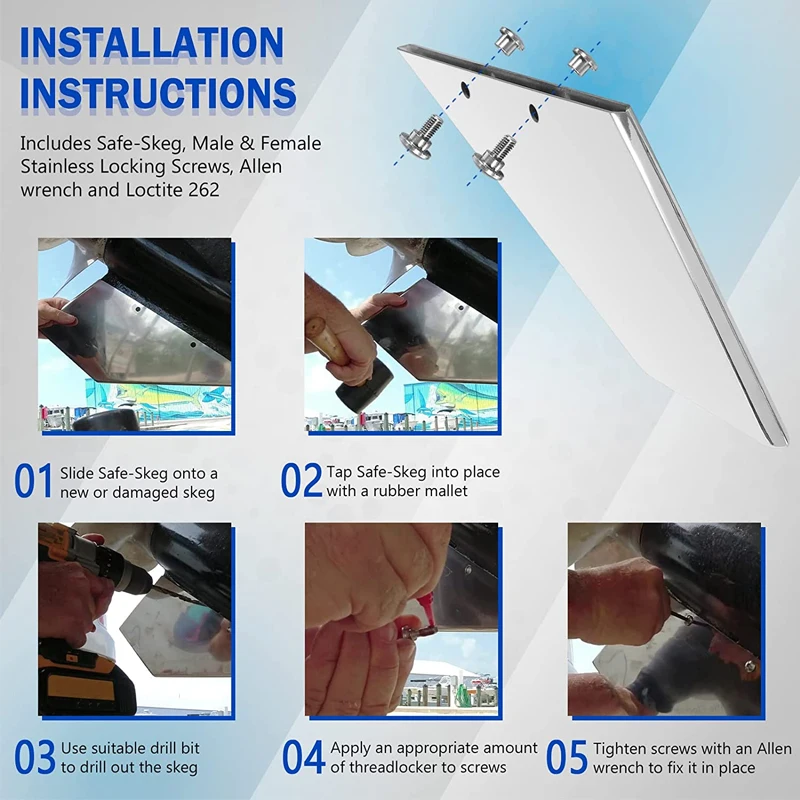 INSTALLATION INSTRUCTIONS

Includes Safe-Skeg, Male & Female Stainless Locking Screws, Allen wrench and Loctite 262

01 Slide Safe-Skeg onto a new or damaged skeg

02 Tap Safe-Skeg into place with a rubber mallet

03 Use suitable drill bit to drill out the skeg

04 Apply an appropriate amount of threadlocker to screws

05 Tighten screws with an Allen wrench to fix it in place