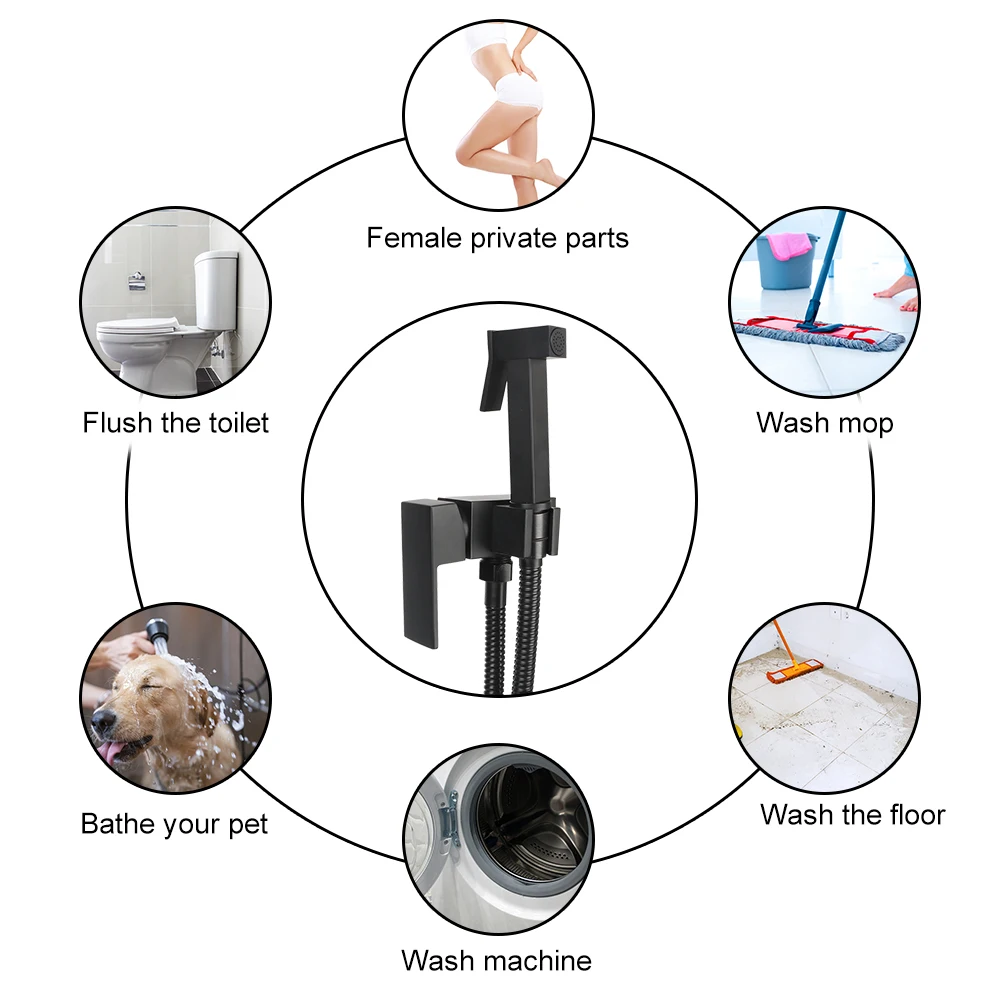 Female private parts

Flush the toilet

Wash mop

Bathe your pet

Wash the floor

Wash machine