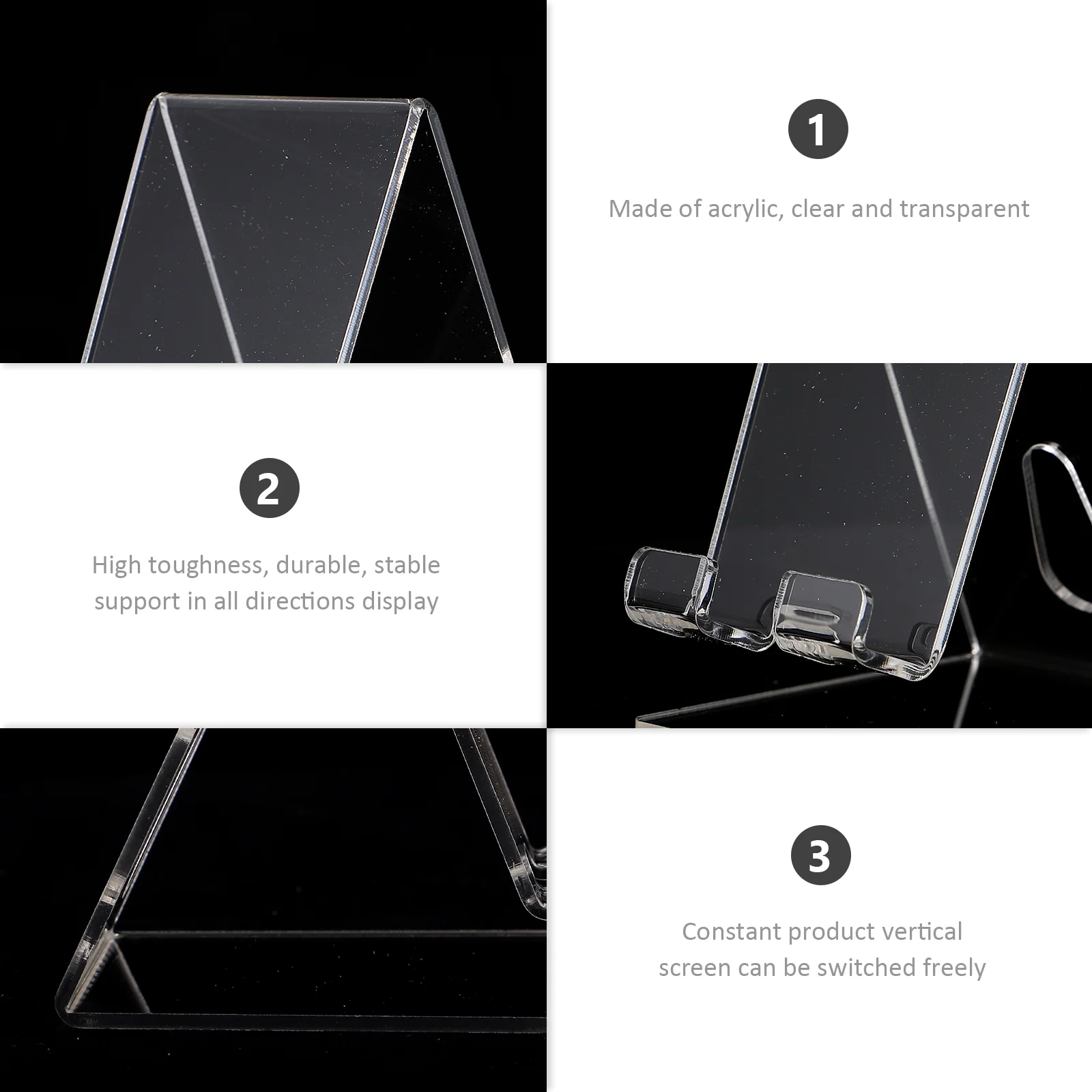 1

Made of acrylic, clear and transparent

2

High toughness, durable, stable support in all directions display

3

Constant product vertical screen can be switched freely