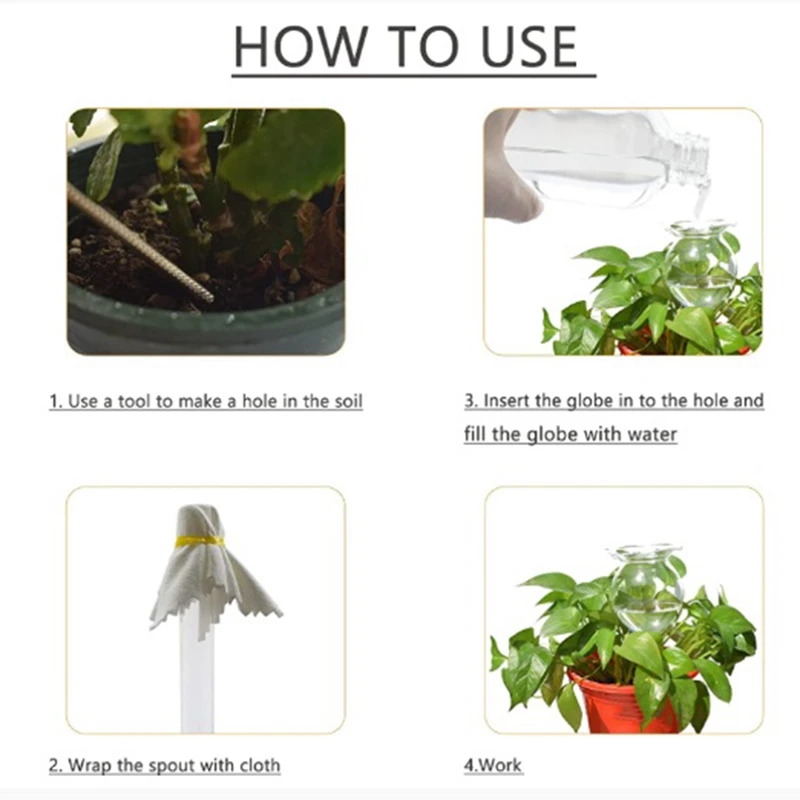 HOW TO USE

1. Use a tool to make a hole in the soil

3. Insert the globe in to the hole and fill the globe with water

2. Wrap the spout with cloth

4.Work