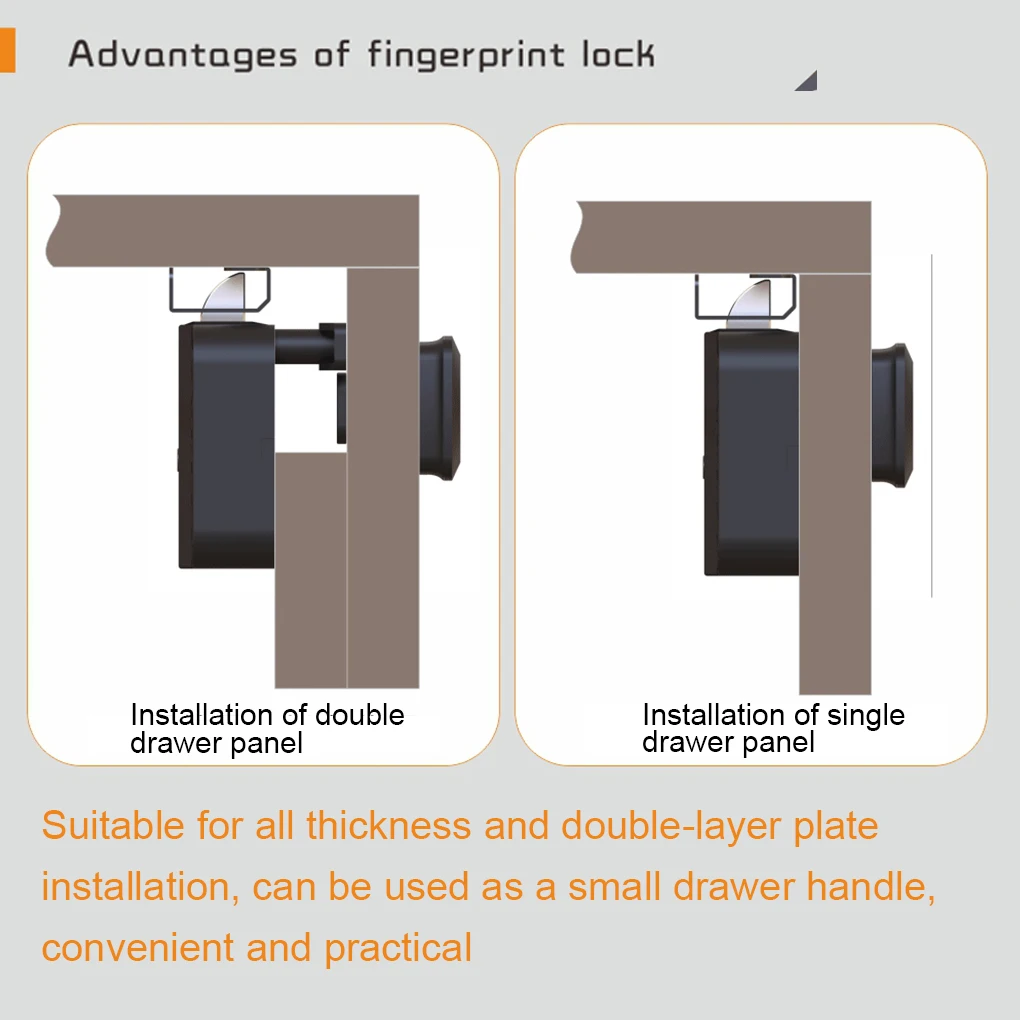 Advantages of fingerprint lock

Installation of double drawer panel

Installation of single drawer panel

Suitable for all thickness and double-layer plate installation, can be used as a small drawer handle, convenient and practical