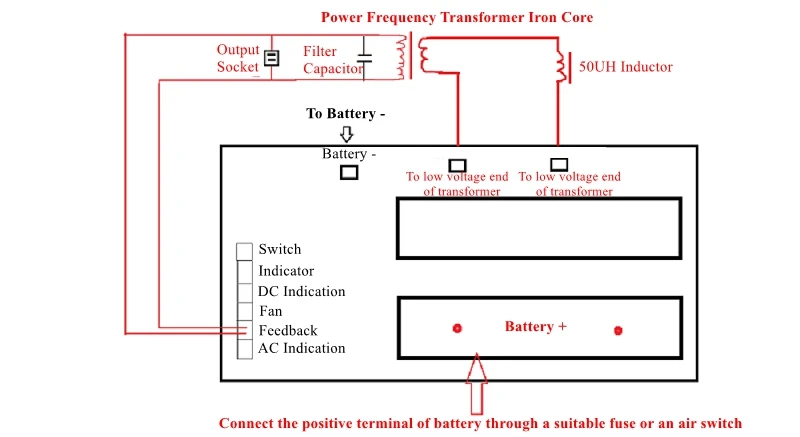 Power Frequency Transformer Iron Core

Output Socket

Filter Capacitor

50UH Inductor

To Battery -

Battery -

To low voltage end of transformer

To low voltage end of transformer

Switch

Indicator

DC Indication

Fan

Feedback

AC Indication

Battery +

Connect the positive terminal of battery through a suitable fuse or an air switch