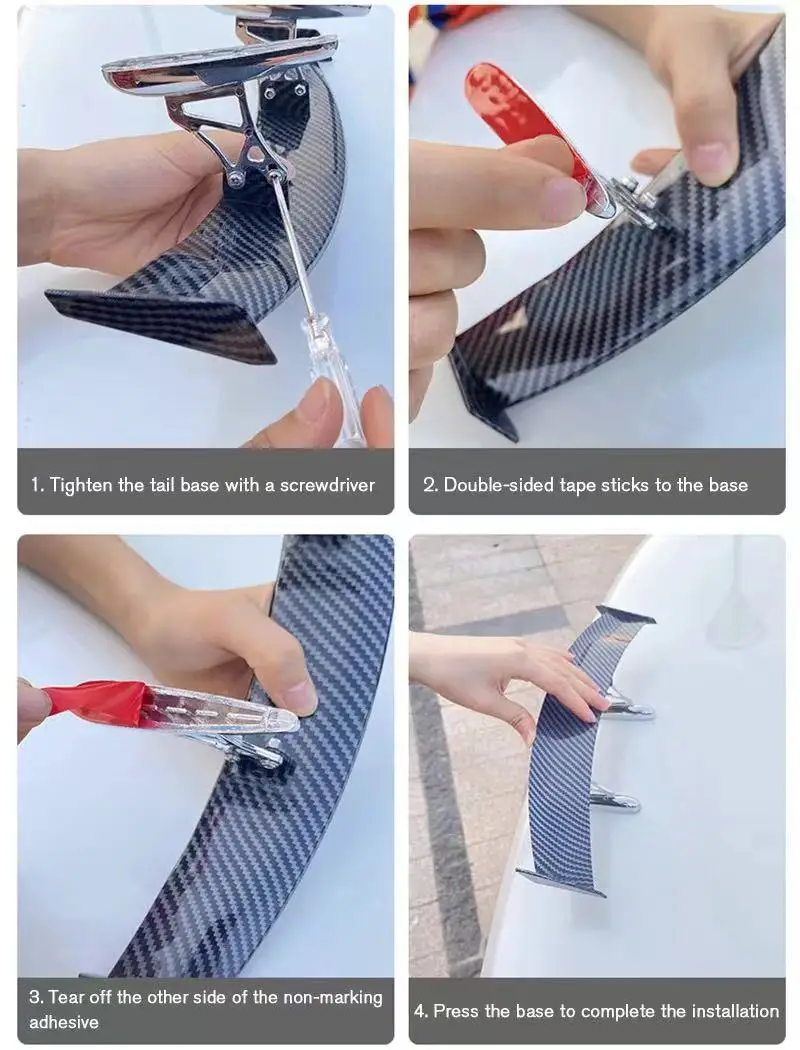 1. Tighten the tail base with a screwdriver

2. Double-sided tape sticks to the base

3. Tear off the other side of the non-marking adhesive

4. Press the base to complete the installation