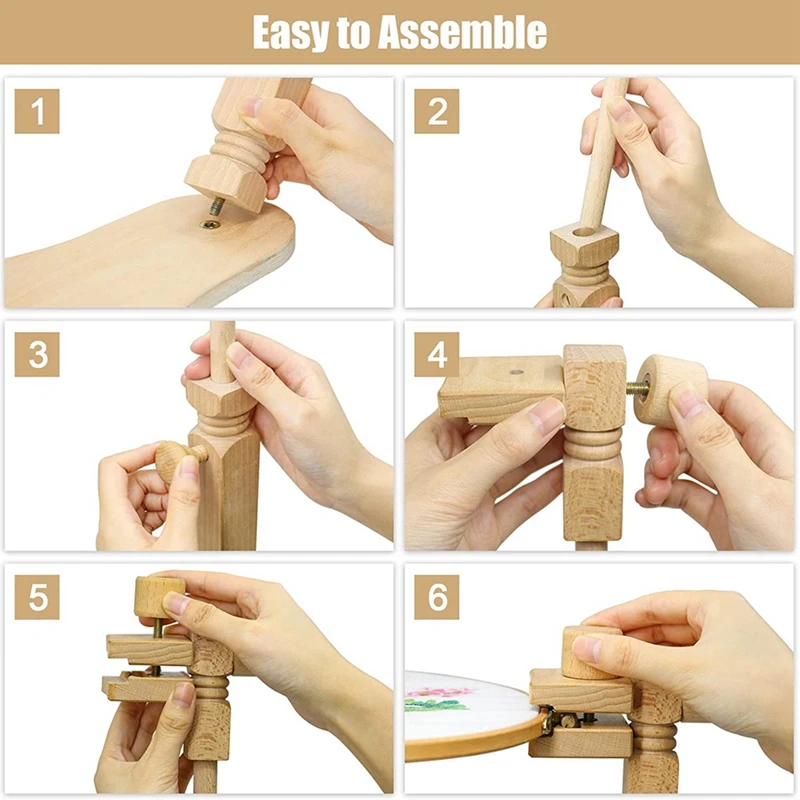 Easy to Assemble

1

2

3

4

5

6