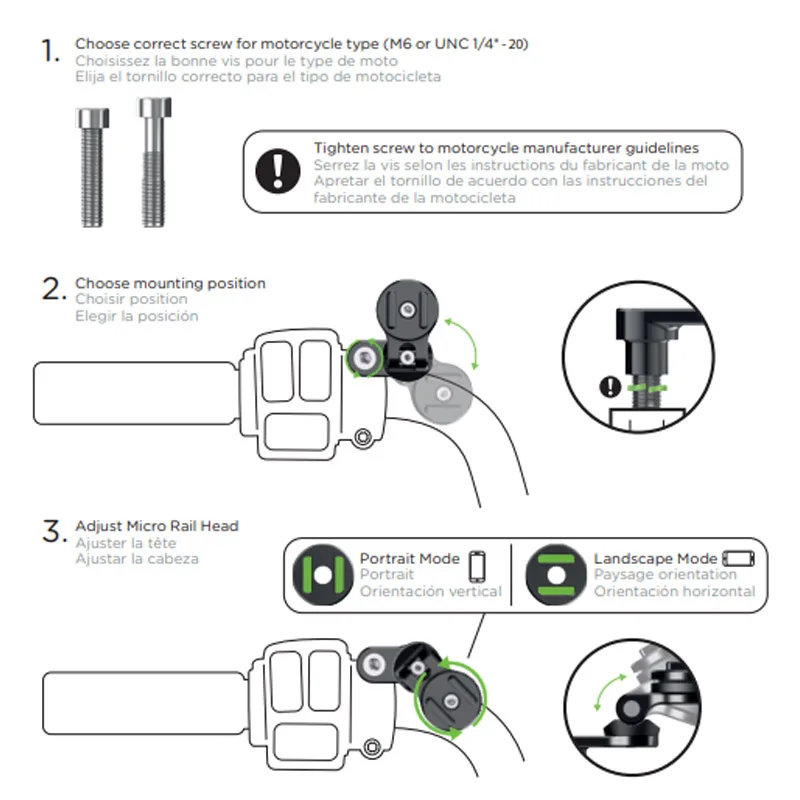 1. Choose correct screw for motorcycle type (M6 or UNC 1/4" - 20)
Choisissez la bonne vis pour le type de moto
Elija el tornillo correcto para el tipo de motocicleta

Tighten screw to motorcycle manufacturer guidelines
Serrez la vis selon les instructions du fabricant de la moto
Apretar el tornillo de acuerdo con las instrucciones del fabricante de la motocicleta

2. Choose mounting position
Choisir position
Elegir la posición

3. Adjust Micro Rail Head
Ajuster la tête
Ajustar la cabeza

Portrait Mode
Portrait
Orientación vertical

Landscape Mode
Paysage orientation
Orientación horizontal