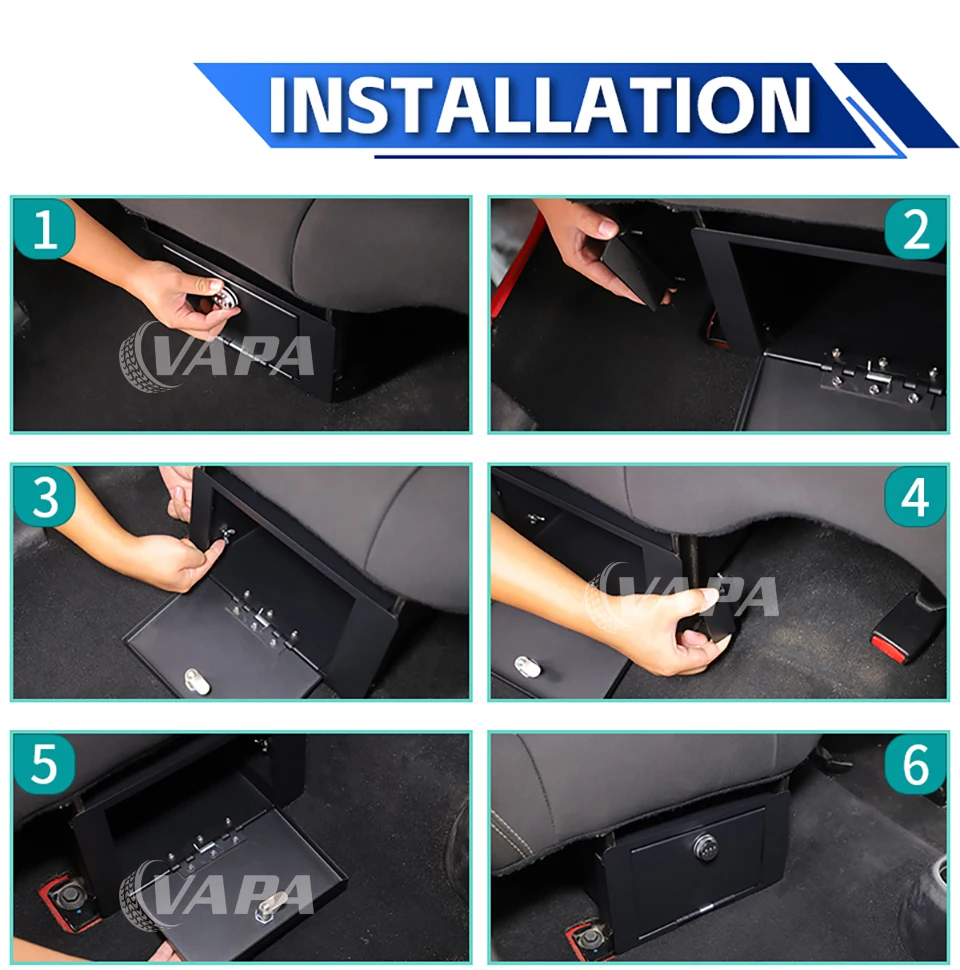 INSTALLATION

1

VAPA

2

3

4

VAPA

5

VAPA

6