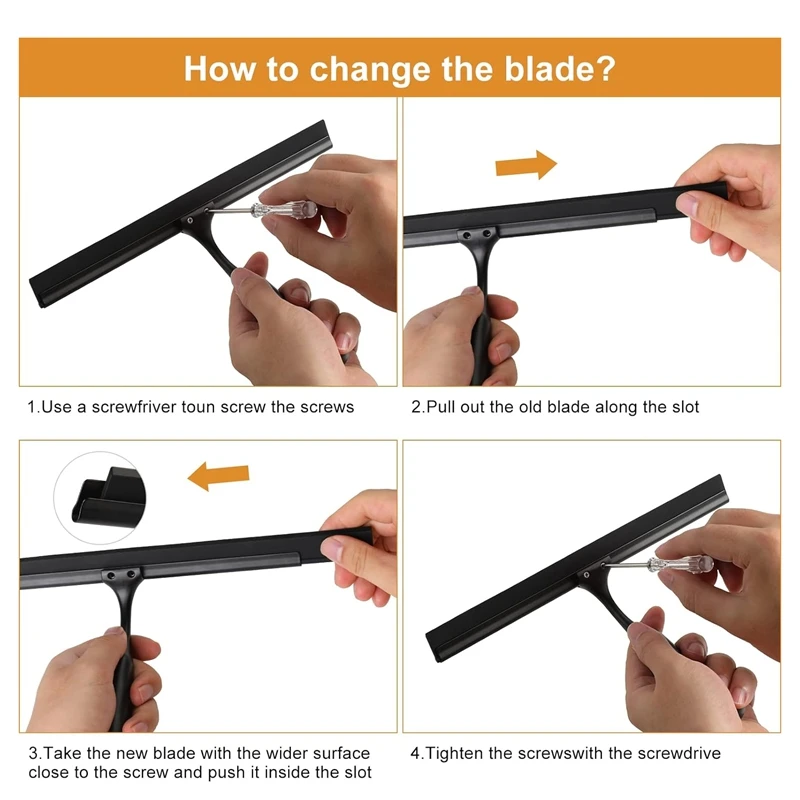 How to change the blade?

1.Use a screwfriver toun screw the screws

2.Pull out the old blade along the slot

3.Take the new blade with the wider surface close to the screw and push it inside the slot

4.Tighten the screwswith the screwdrive