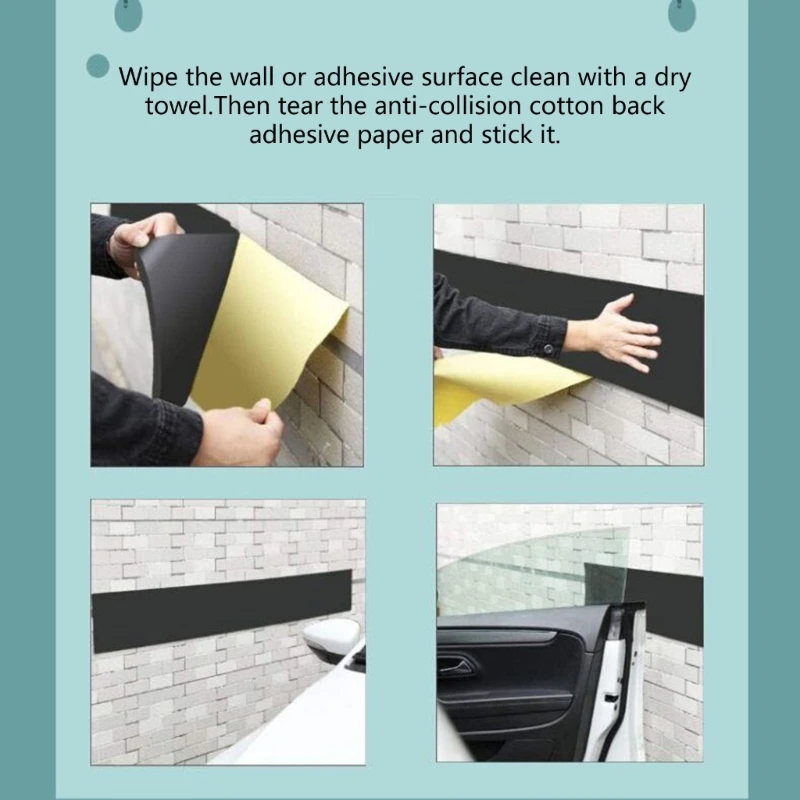 Wipe the wall or adhesive surface clean with a dry towel.Then tear the anti-collision cotton back adhesive paper and stick it.