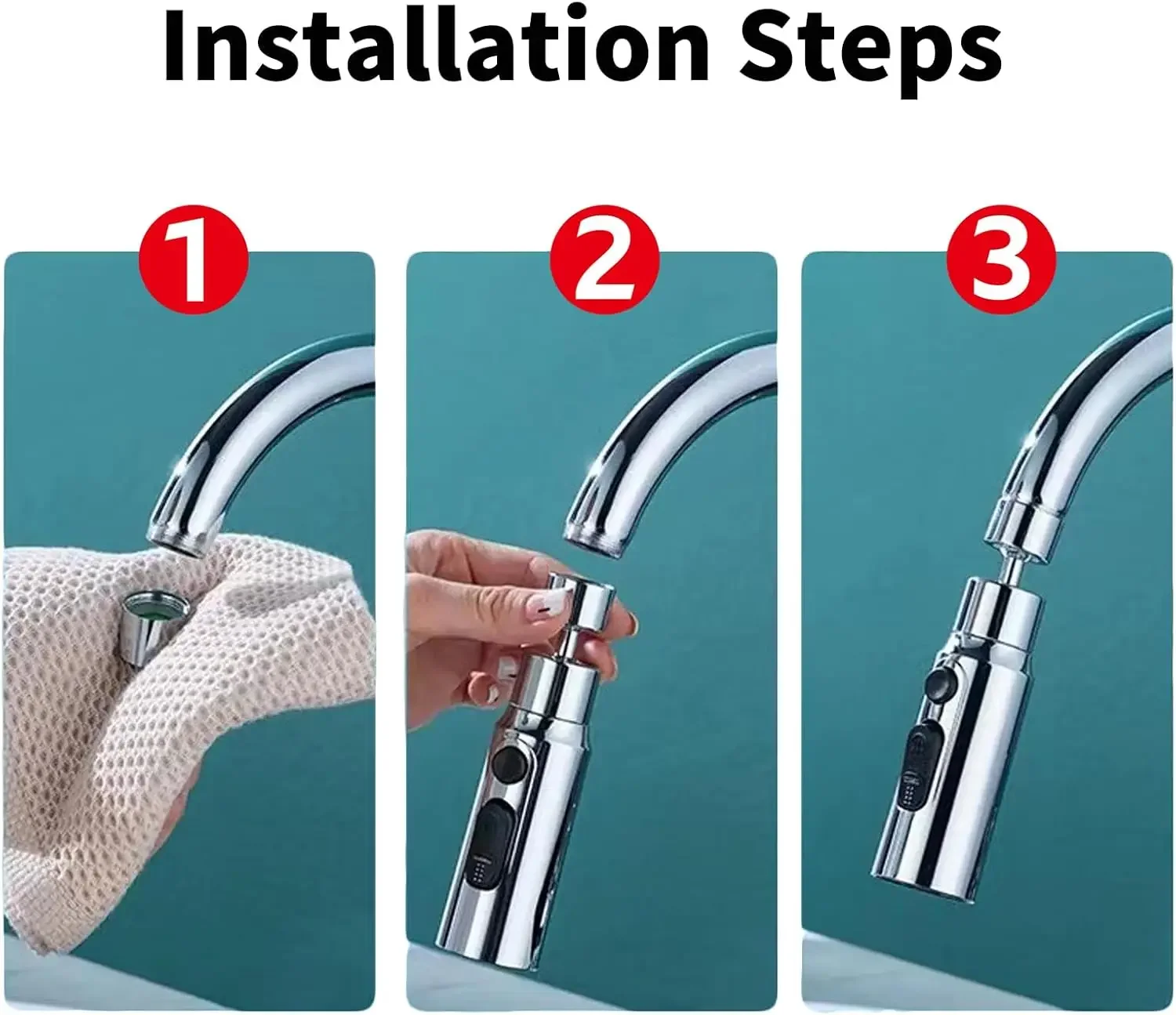 Installation Steps

1

2

3