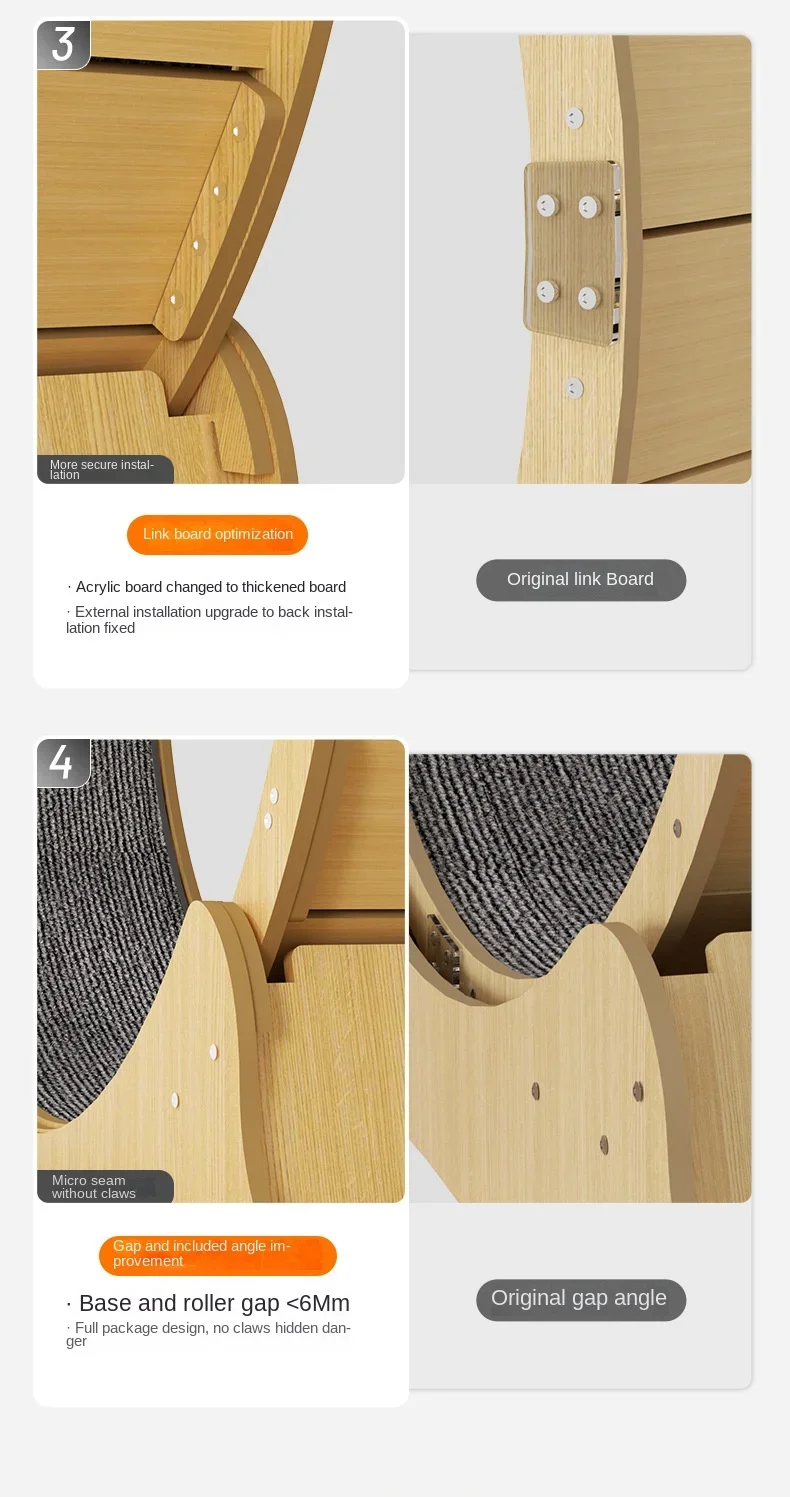 3

More secure installation

Link board optimization

· Acrylic board changed to thickened board

· External installation upgrade to back installation fixed

Original link Board

4

Micro seam without claws

Gap and included angle improvement

· Base and roller gap <6Mm

· Full package design, no claws hidden danger

Original gap angle