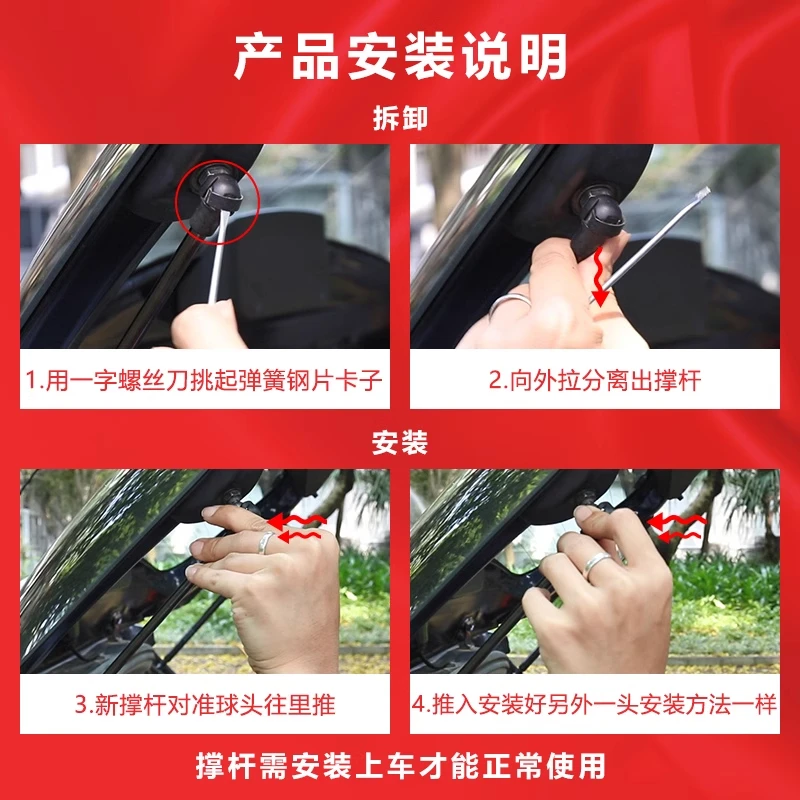 产品安装说明

拆卸

1.用一字螺丝刀挑起弹簧钢片卡子

2.向外拉分离出撑杆

安装

3.新撑杆对准球头往里推

4.推入安装好另外一头安装方法一样

撑杆需安装上车才能正常使用