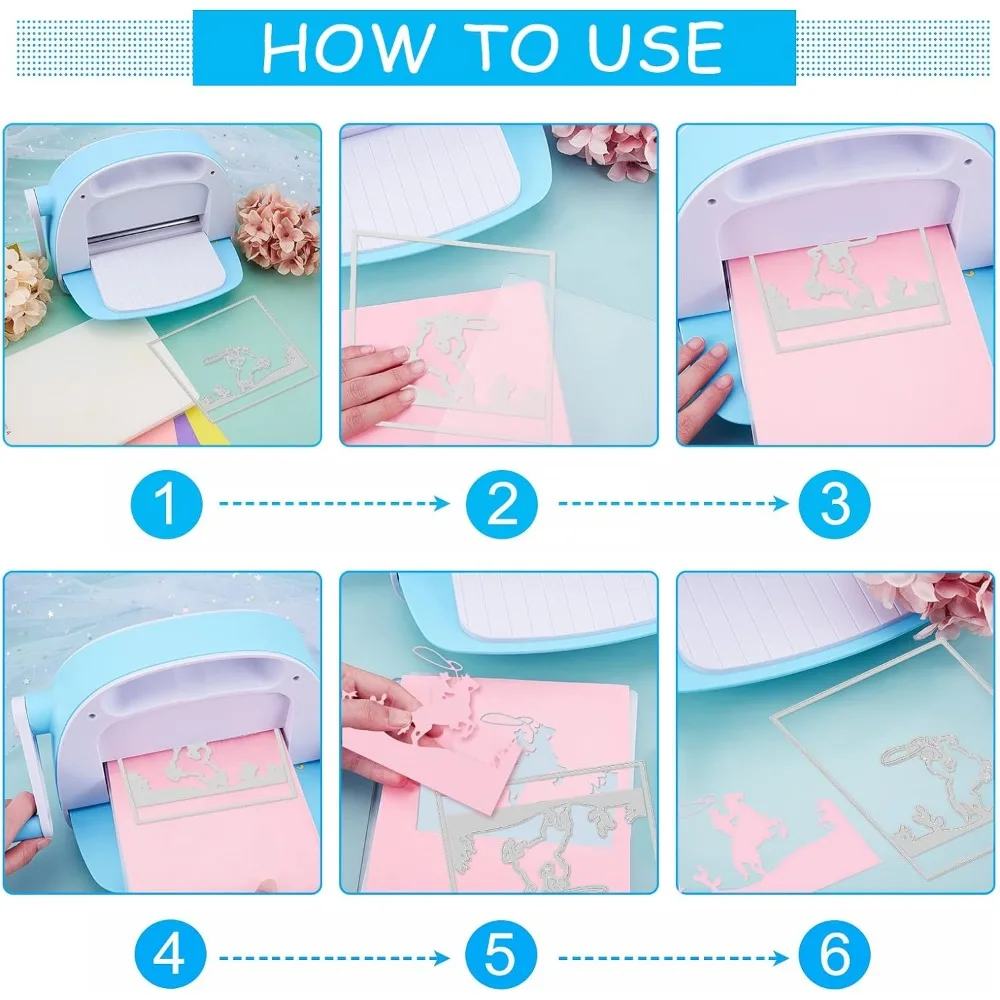 HOW TO USE

1

2

3

4

5

6