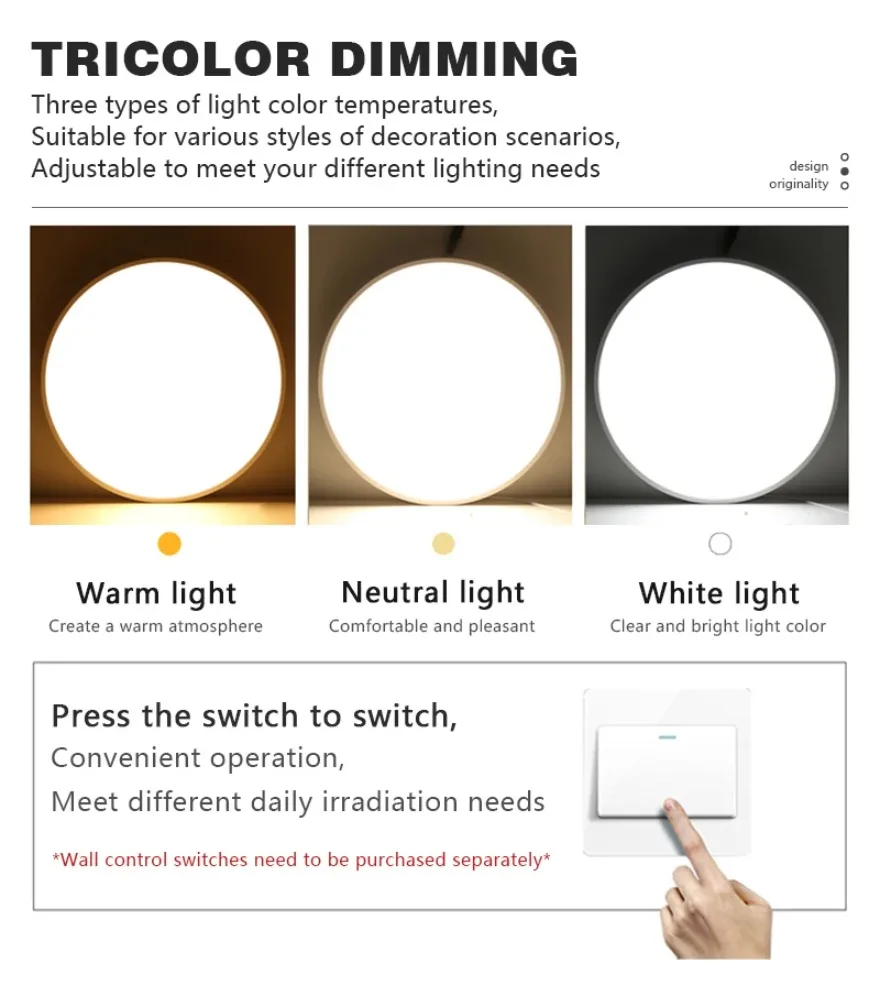 TRICOLOR DIMMING

Three types of light color temperatures,
Suitable for various styles of decoration scenarios,
Adjustable to meet your different lighting needs

design
originality

Warm light
Create a warm atmosphere

Neutral light
Comfortable and pleasant

White light
Clear and bright light color

Press the switch to switch,
Convenient operation,
Meet different daily irradiation needs

*Wall control switches need to be purchased separately*