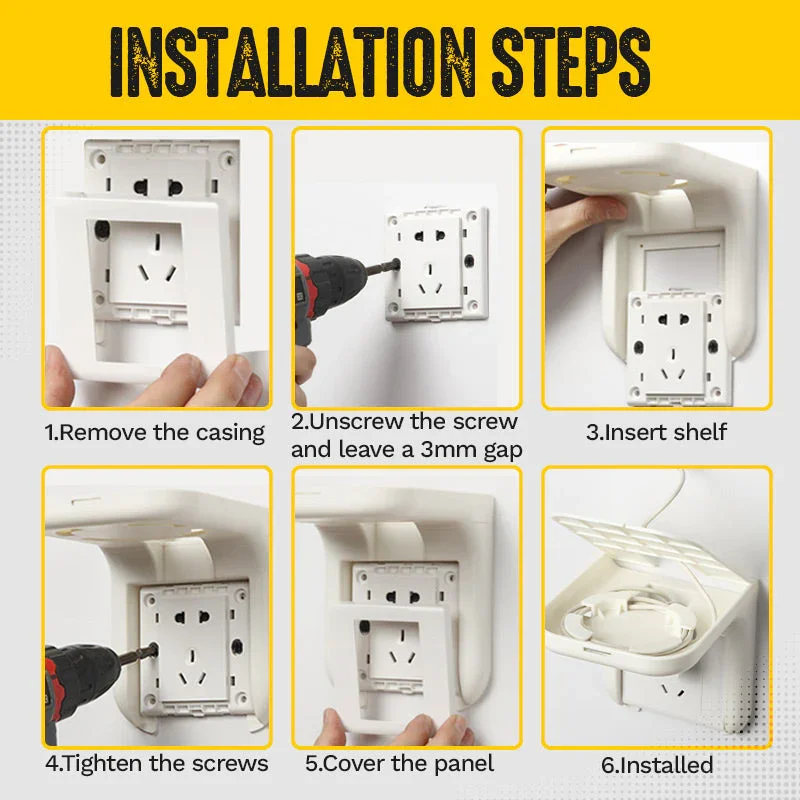 INSTALLATION STEPS

1.Remove the casing

2.Unscrew the screw and leave a 3mm gap

3.Insert shelf

4.Tighten the screws

5.Cover the panel

6.Installed