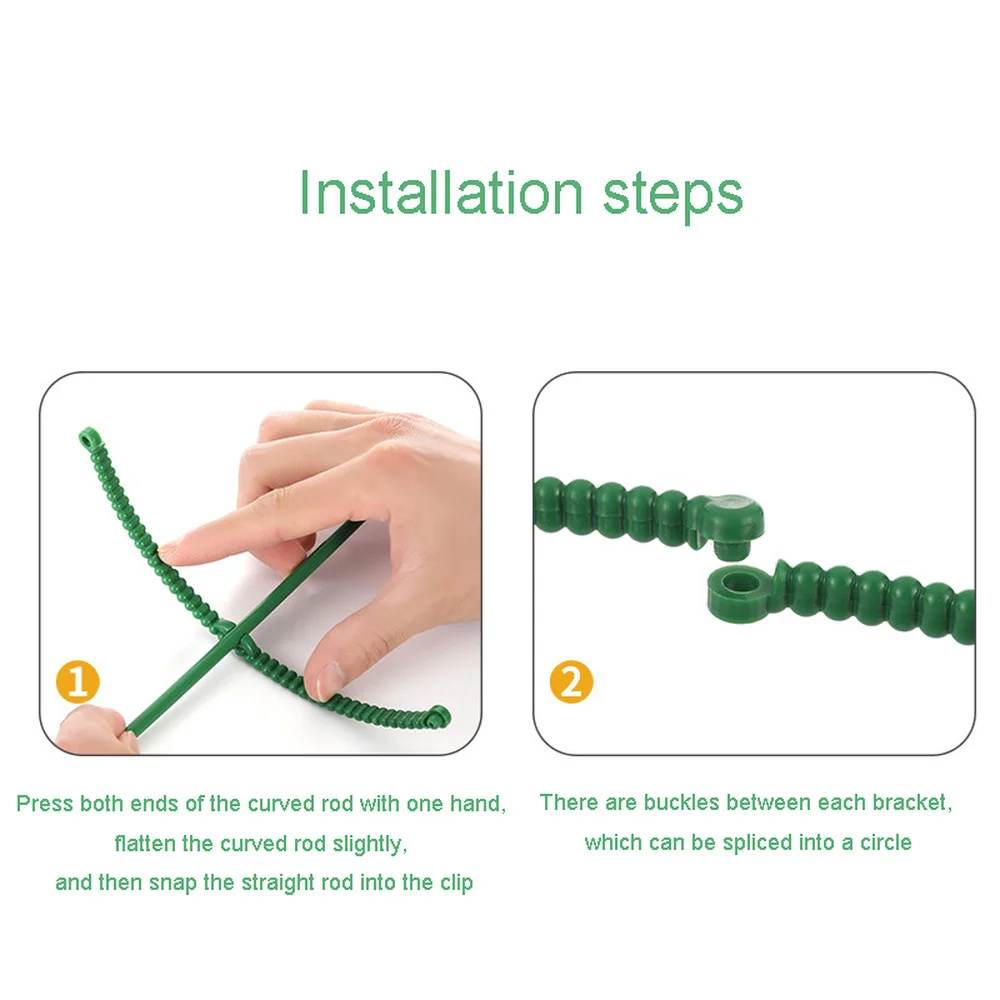 Installation steps

1

Press both ends of the curved rod with one hand, flatten the curved rod slightly, and then snap the straight rod into the clip

2

There are buckles between each bracket, which can be spliced into a circle