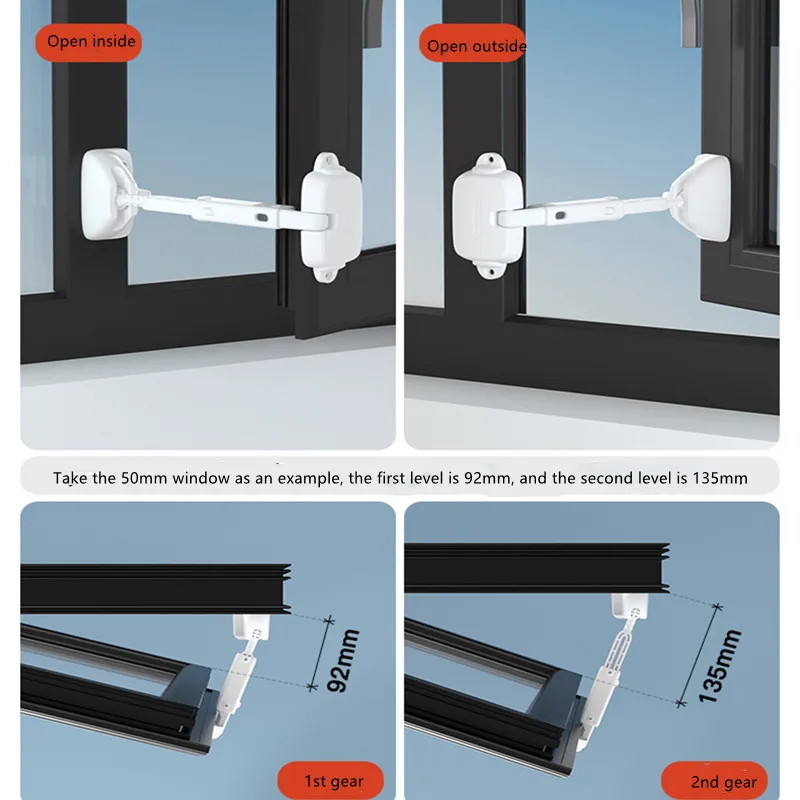 Open inside

Open outside

Take the 50mm window as an example, the first level is 92mm, and the second level is 135mm

92mm

1st gear

135mm

2nd gear