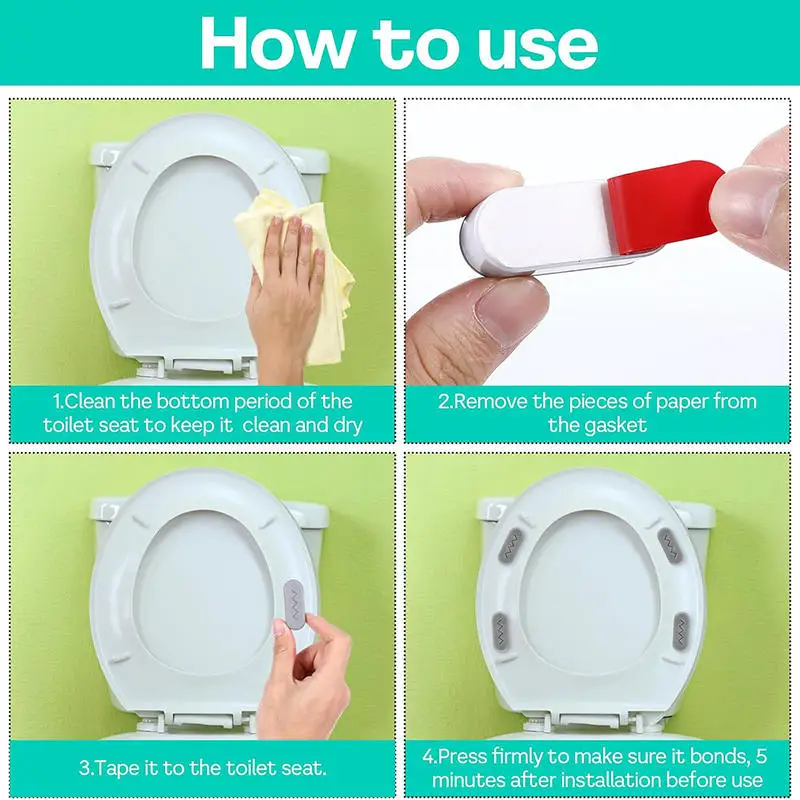 How to use

1.Clean the bottom period of the toilet seat to keep it clean and dry

2.Remove the pieces of paper from the gasket

3.Tape it to the toilet seat.

4.Press firmly to make sure it bonds, 5 minutes after installation before use