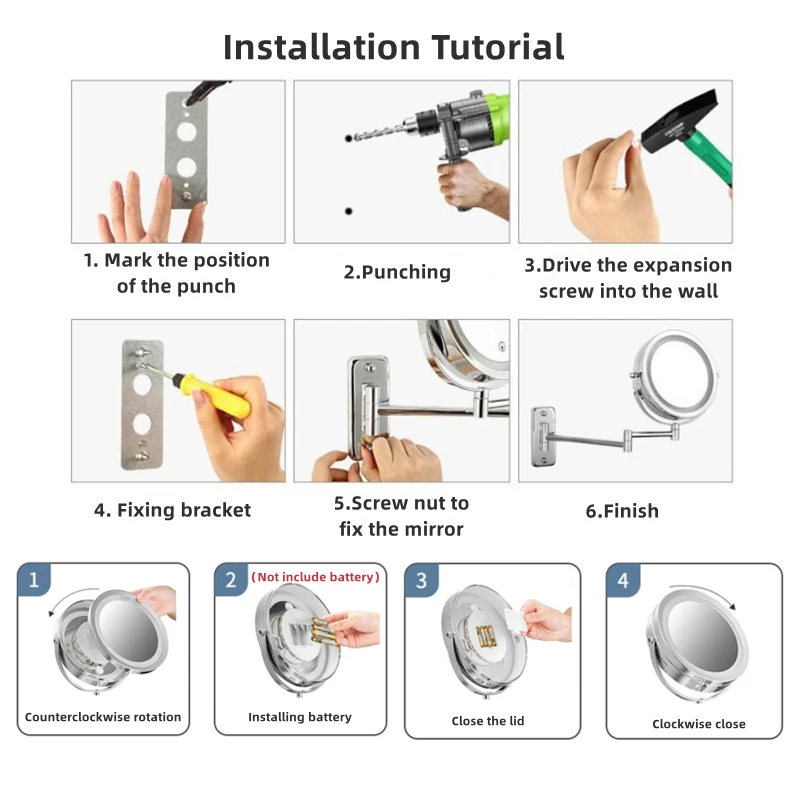 Installation Tutorial

1. Mark the position of the punch

2.Punching

3.Drive the expansion screw into the wall

4. Fixing bracket

5.Screw nut to fix the mirror

6.Finish

1

Counterclockwise rotation

2 (Not include battery)

Installing battery

3

Close the lid

4

Clockwise close