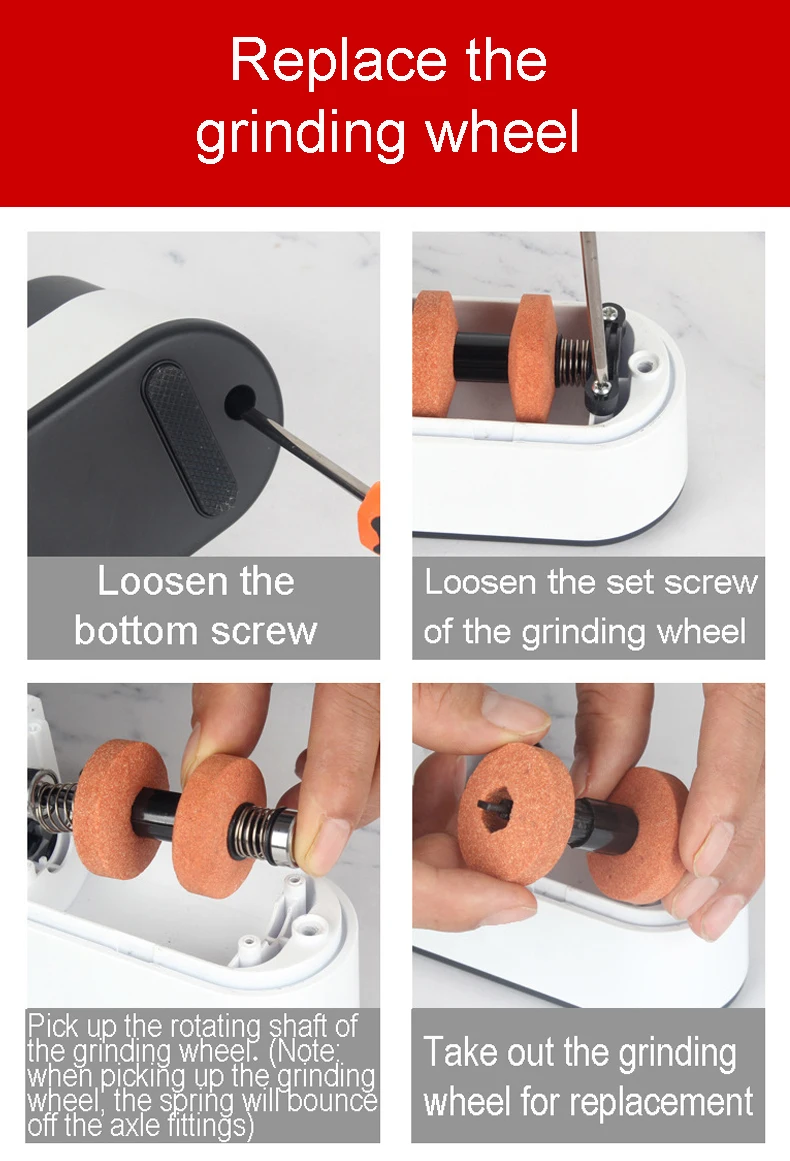 Replace the grinding wheel

Loosen the bottom screw

Loosen the set screw of the grinding wheel

Pick up the rotating shaft of the grinding wheel. (Note: when picking up the grinding wheel, the spring will bounce off the axle fittings)

Take out the grinding wheel for replacement