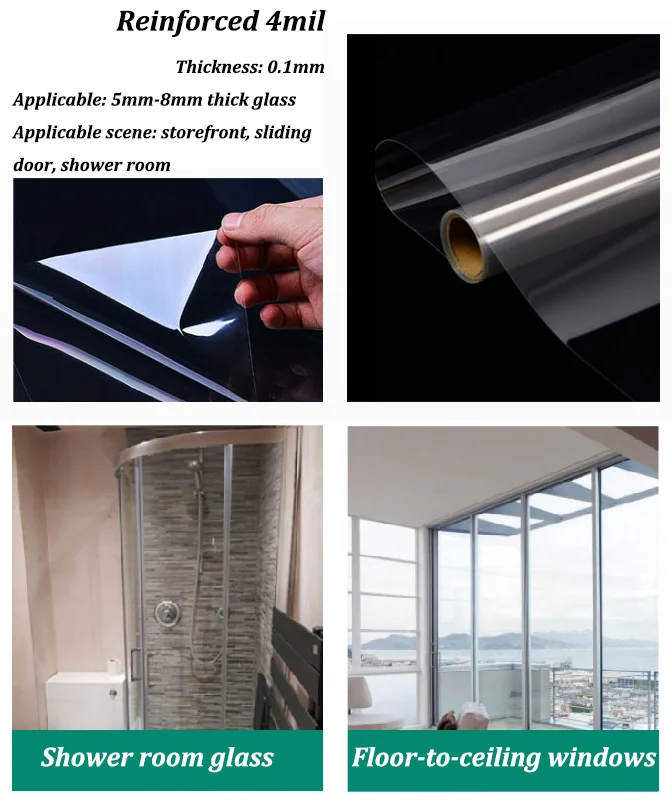 Reinforced 4mil

Thickness: 0.1mm

Applicable: 5mm-8mm thick glass

Applicable scene: storefront, sliding door, shower room

Shower room glass

Floor-to-ceiling windows