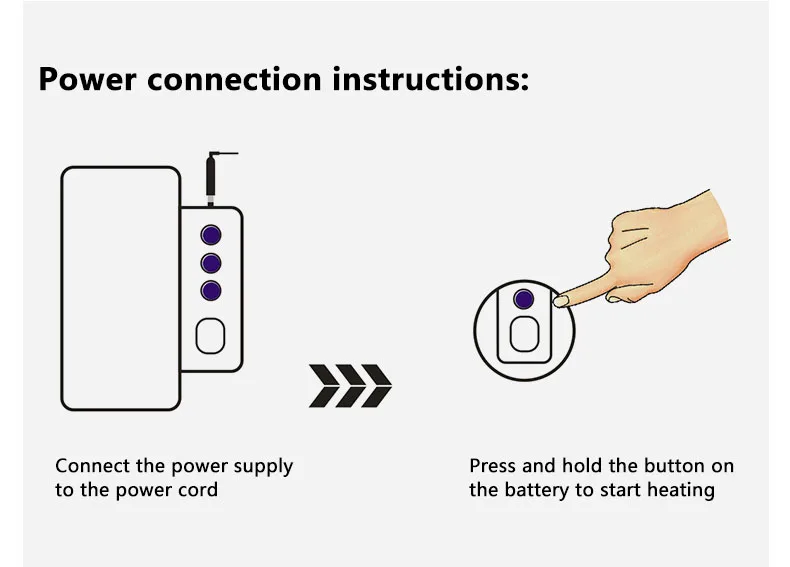 Power connection instructions:

Connect the power supply to the power cord

Press and hold the button on the battery to start heating