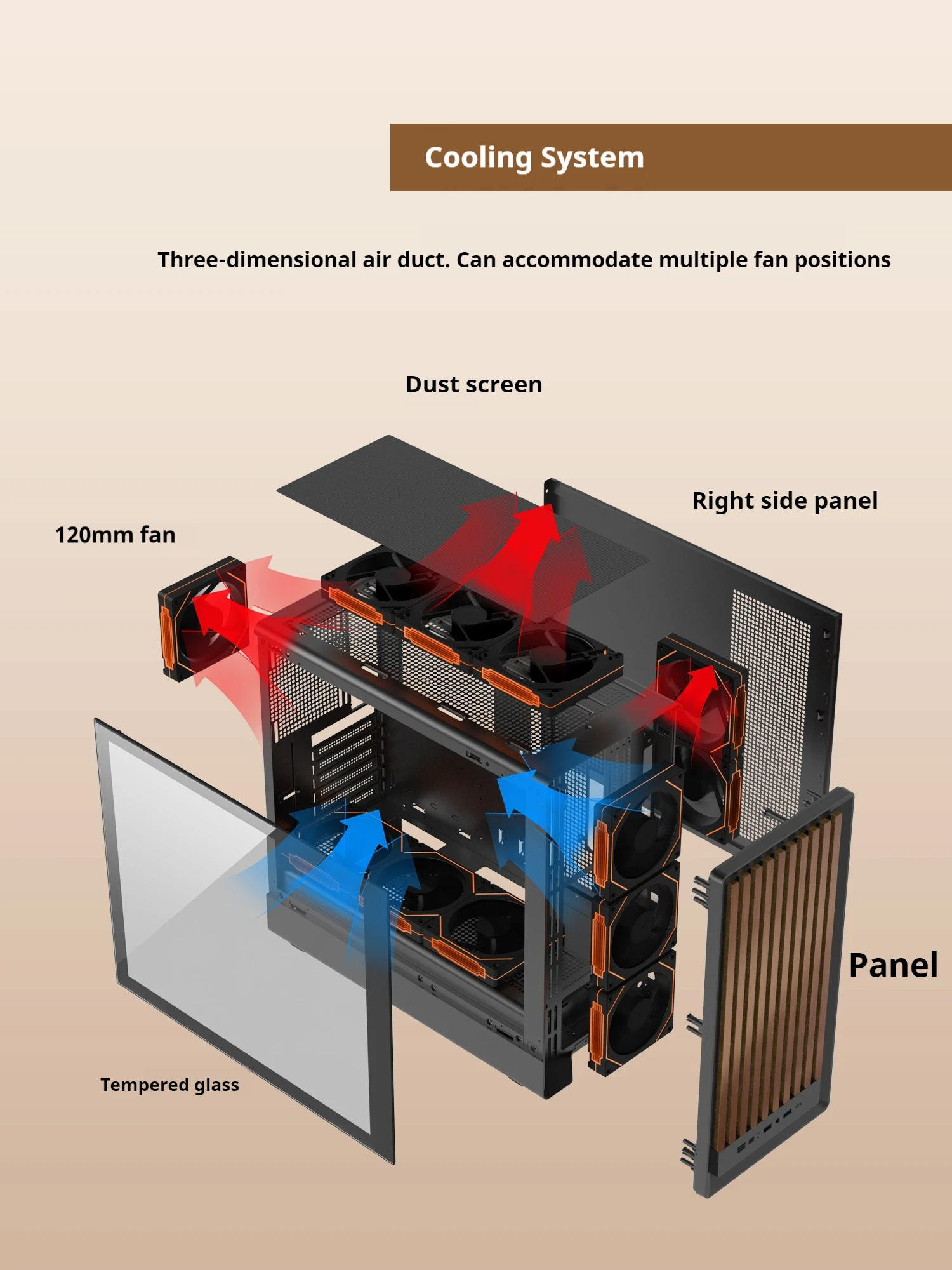 Cooling System

Three-dimensional air duct. Can accommodate multiple fan positions

Dust screen

Right side panel

120mm fan

Panel

Tempered glass