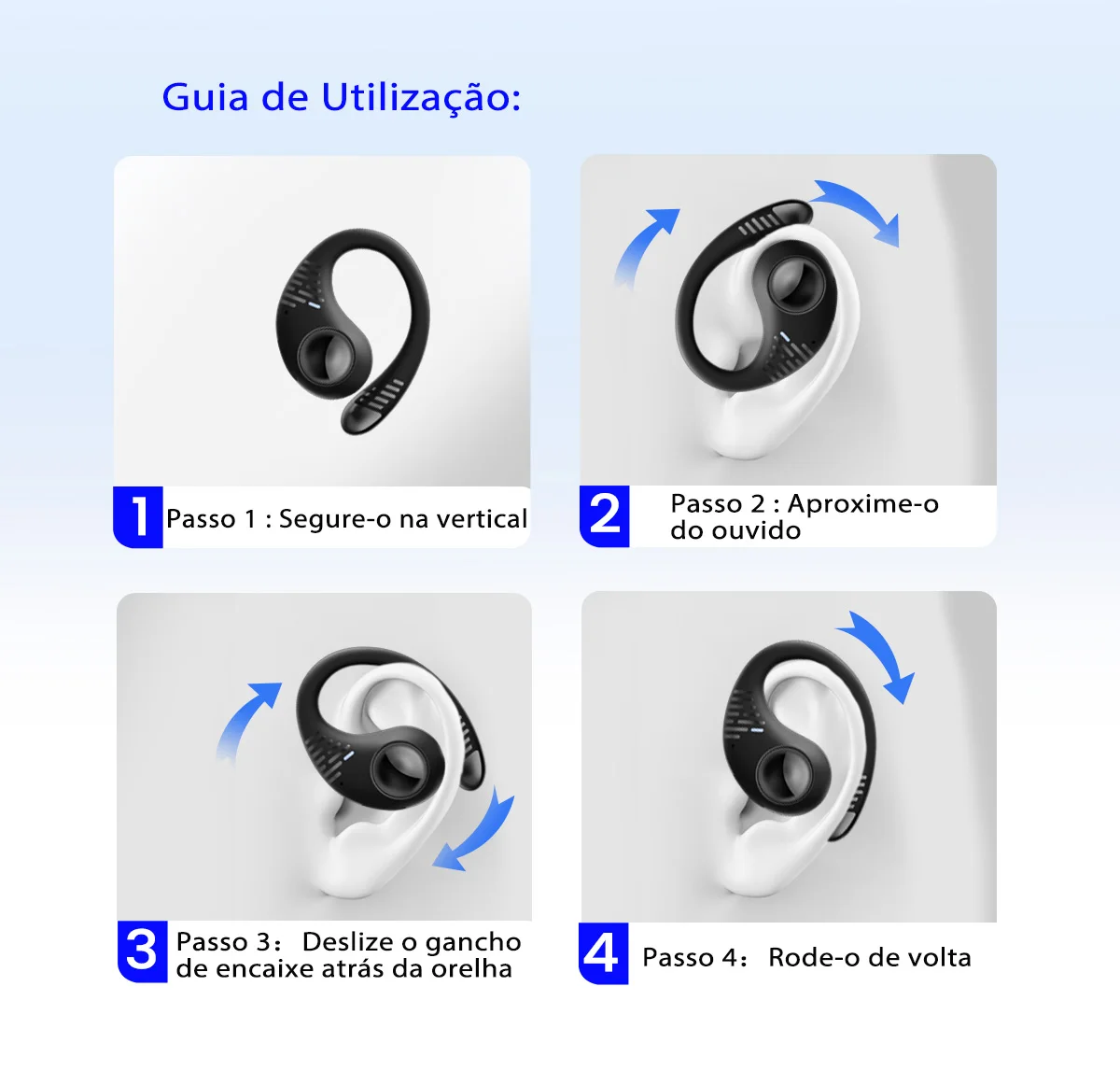 Guia de Utilização:

1 Passo 1 : Segure-o na vertical

2 Passo 2 : Aproxime-o do ouvido

3 Passo 3： Deslize o gancho de encaixe atrás da orelha

4 Passo 4： Rode-o de volta