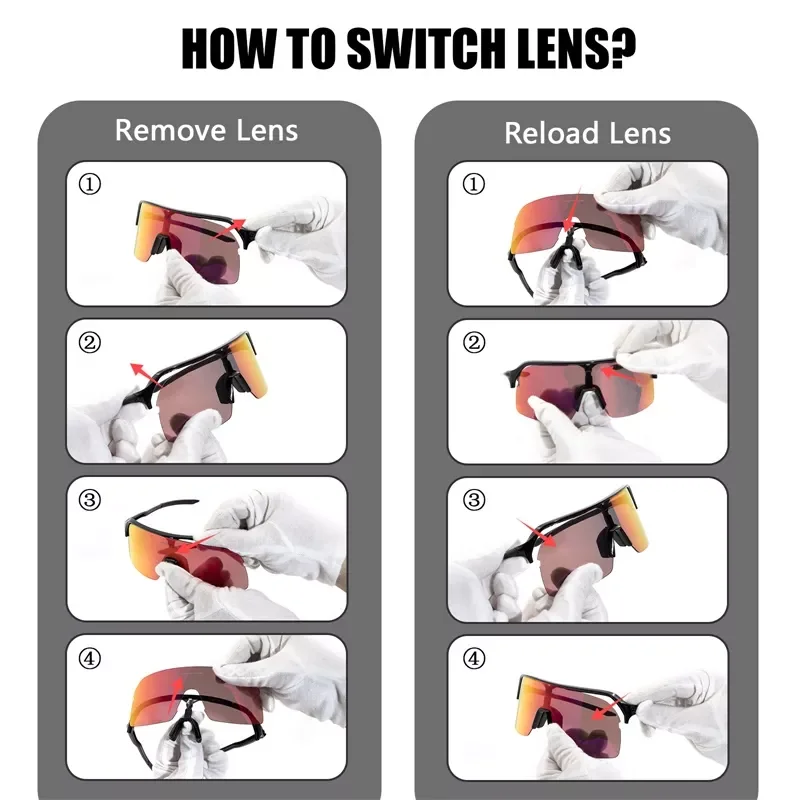 HOW TO SWITCH LENS?

Remove Lens

①

②

③

④

Reload Lens

①

②

③

④