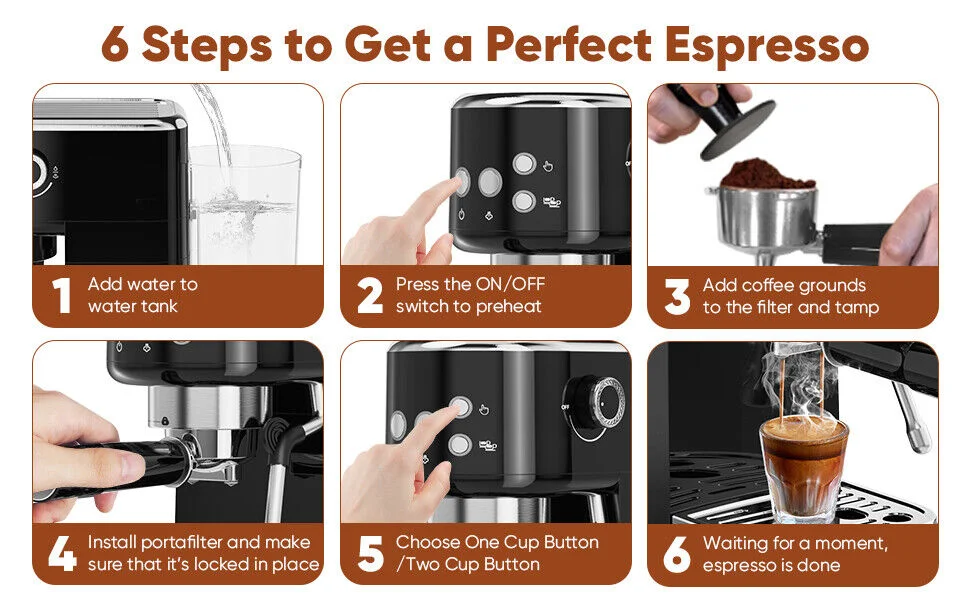 6 Steps to Get a Perfect Espresso

1 Add water to water tank

2 Press the ON/OFF switch to preheat

3 Add coffee grounds to the filter and tamp

4 Install portafilter and make sure that it's locked in place

5 Choose One Cup Button /Two Cup Button

6 Waiting for a moment, espresso is done