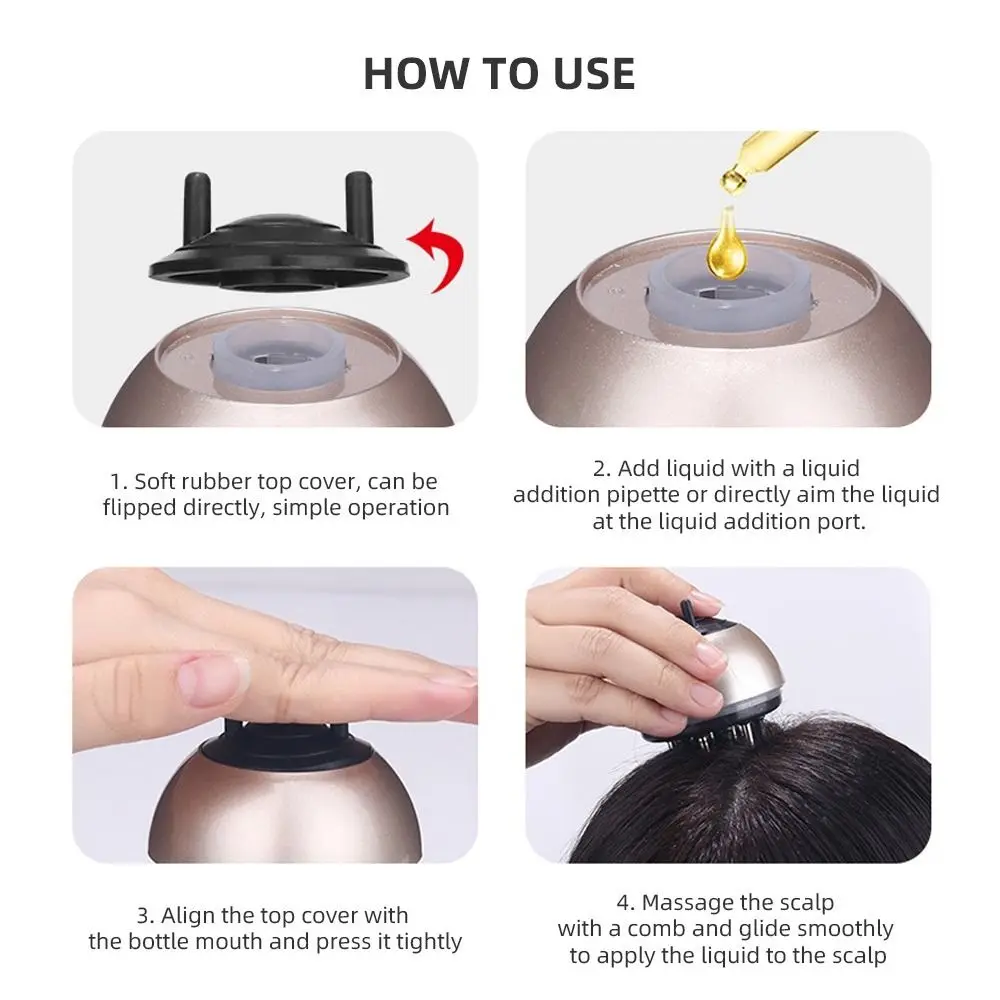 HOW TO USE

1. Soft rubber top cover, can be flipped directly, simple operation

2. Add liquid with a liquid addition pipette or directly aim the liquid at the liquid addition port.

3. Align the top cover with the bottle mouth and press it tightly

4. Massage the scalp with a comb and glide smoothly to apply the liquid to the scalp