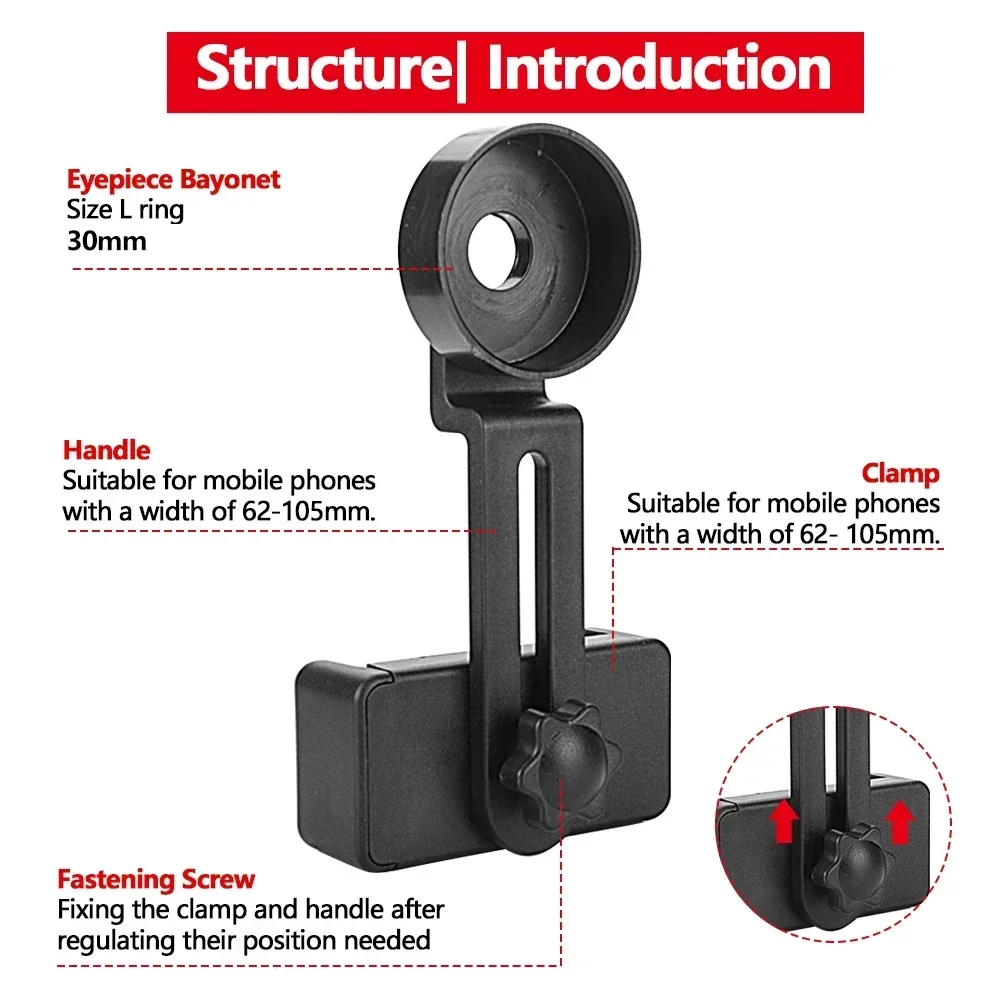 Structure| Introduction

Eyepiece Bayonet
Size L ring
30mm

Handle
Suitable for mobile phones with a width of 62-105mm.

Clamp
Suitable for mobile phones with a width of 62- 105mm.

Fastening Screw
Fixing the clamp and handle after regulating their position needed