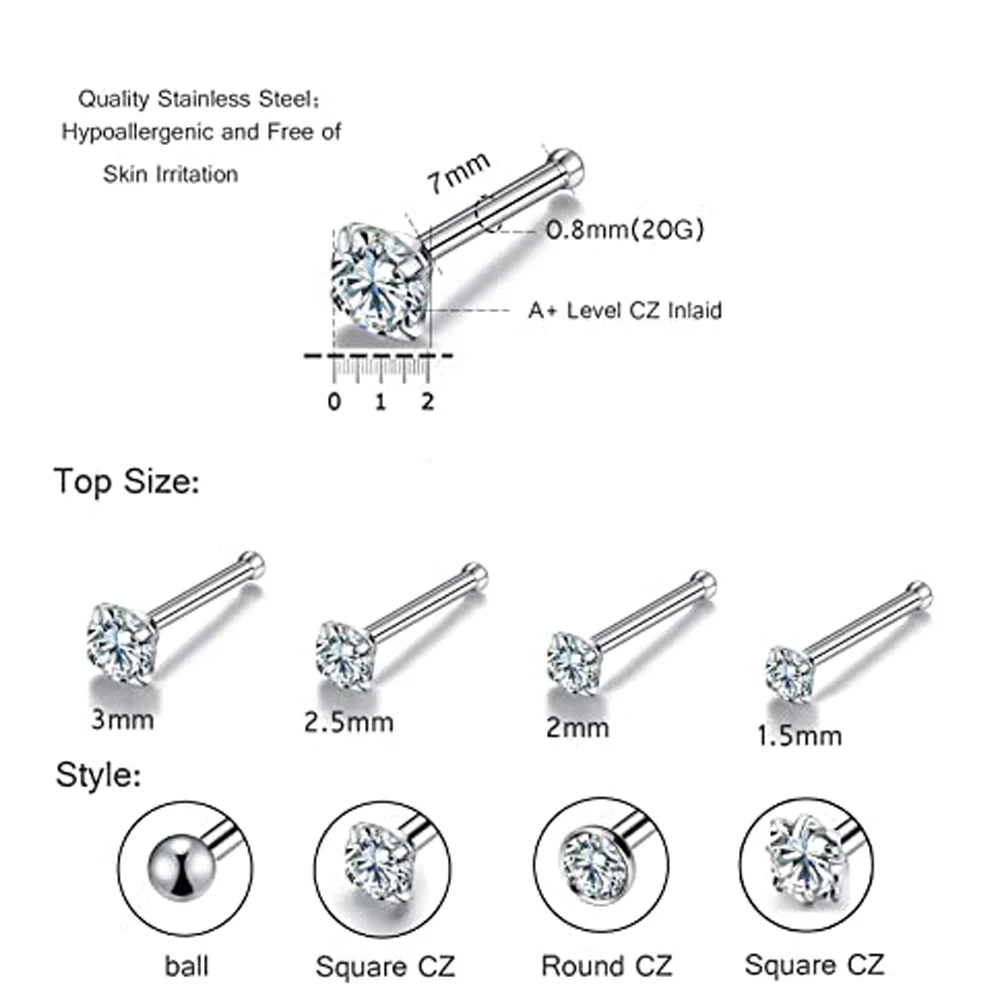 Quality Stainless Steel;
Hypoallergenic and Free of
Skin Irritation

7mm

0.8mm(20G)

A+ Level CZ Inlaid

0 1 2

Top Size:

3mm

2.5mm

2mm

1.5mm

Style:

ball

Square CZ

Round CZ

Square CZ