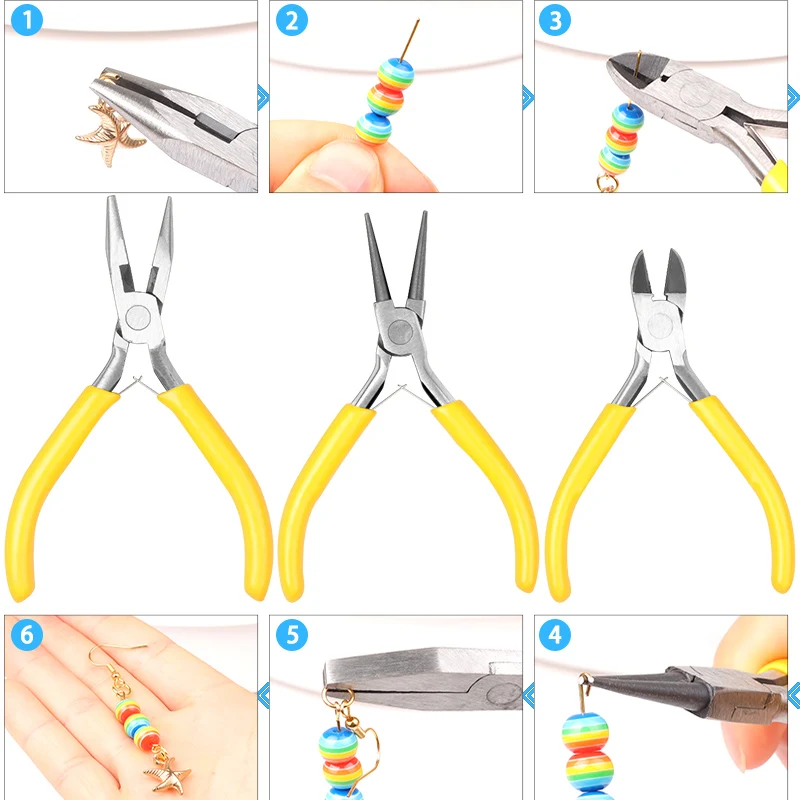 1
2
3
6
5
4