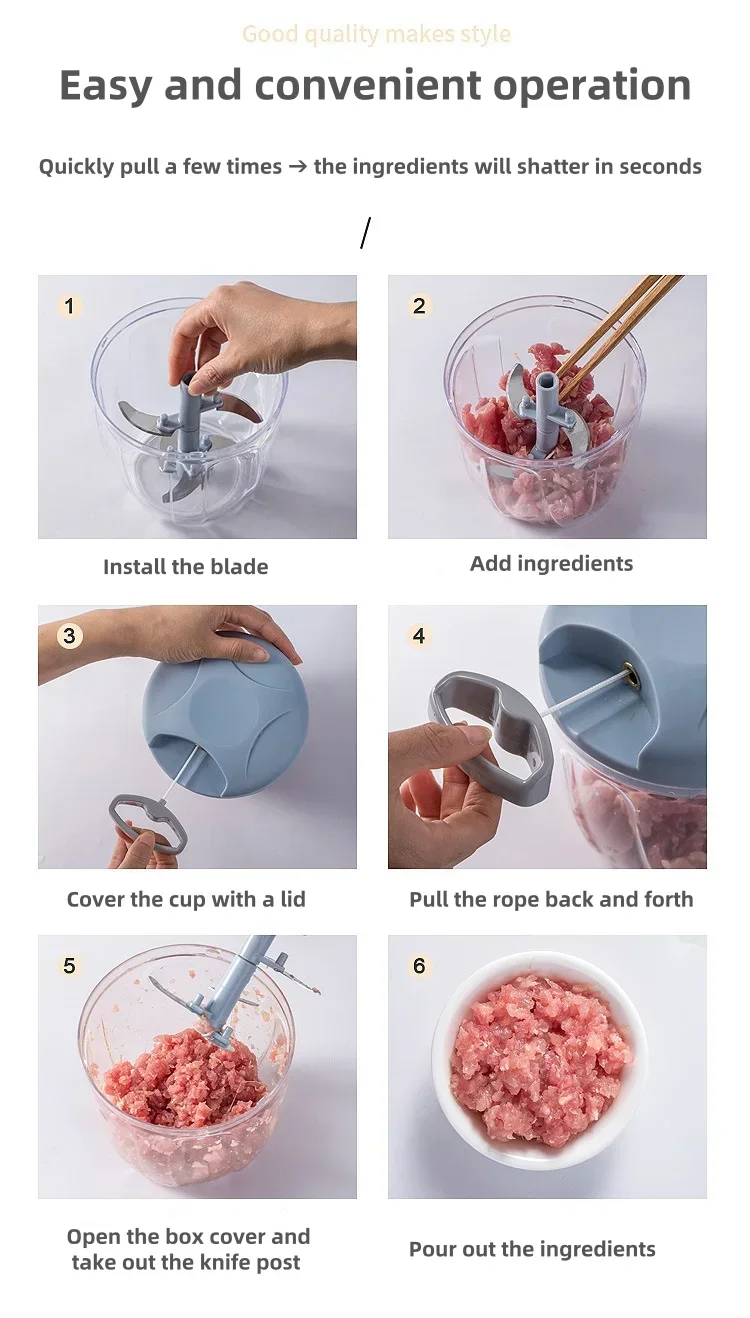 Good quality makes style

Easy and convenient operation

Quickly pull a few times → the ingredients will shatter in seconds

/

1

Install the blade

2

Add ingredients

3

Cover the cup with a lid

4

Pull the rope back and forth

5

Open the box cover and take out the knife post

6

Pour out the ingredients