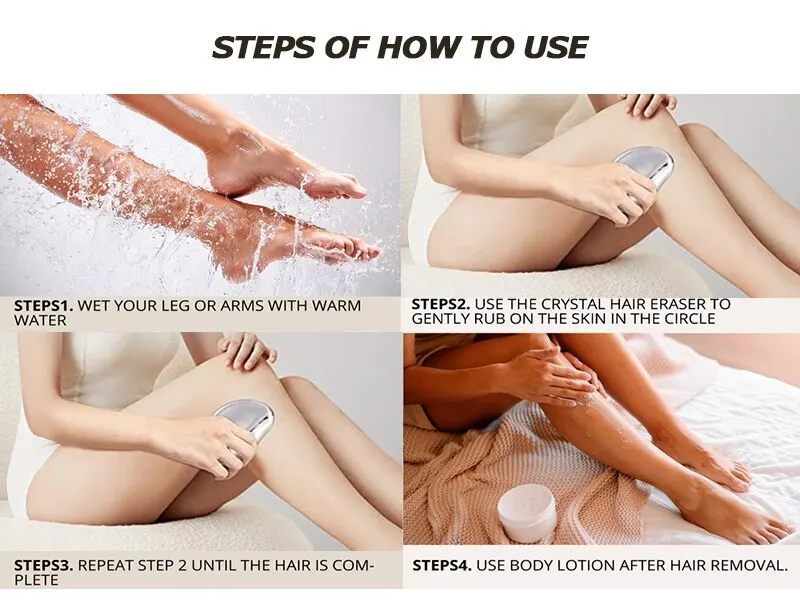 STEPS OF HOW TO USE

STEPS1. WET YOUR LEG OR ARMS WITH WARM WATER

STEPS2. USE THE CRYSTAL HAIR ERASER TO GENTLY RUB ON THE SKIN IN THE CIRCLE

STEPS3. REPEAT STEP 2 UNTIL THE HAIR IS COMPLETE

STEPS4. USE BODY LOTION AFTER HAIR REMOVAL.