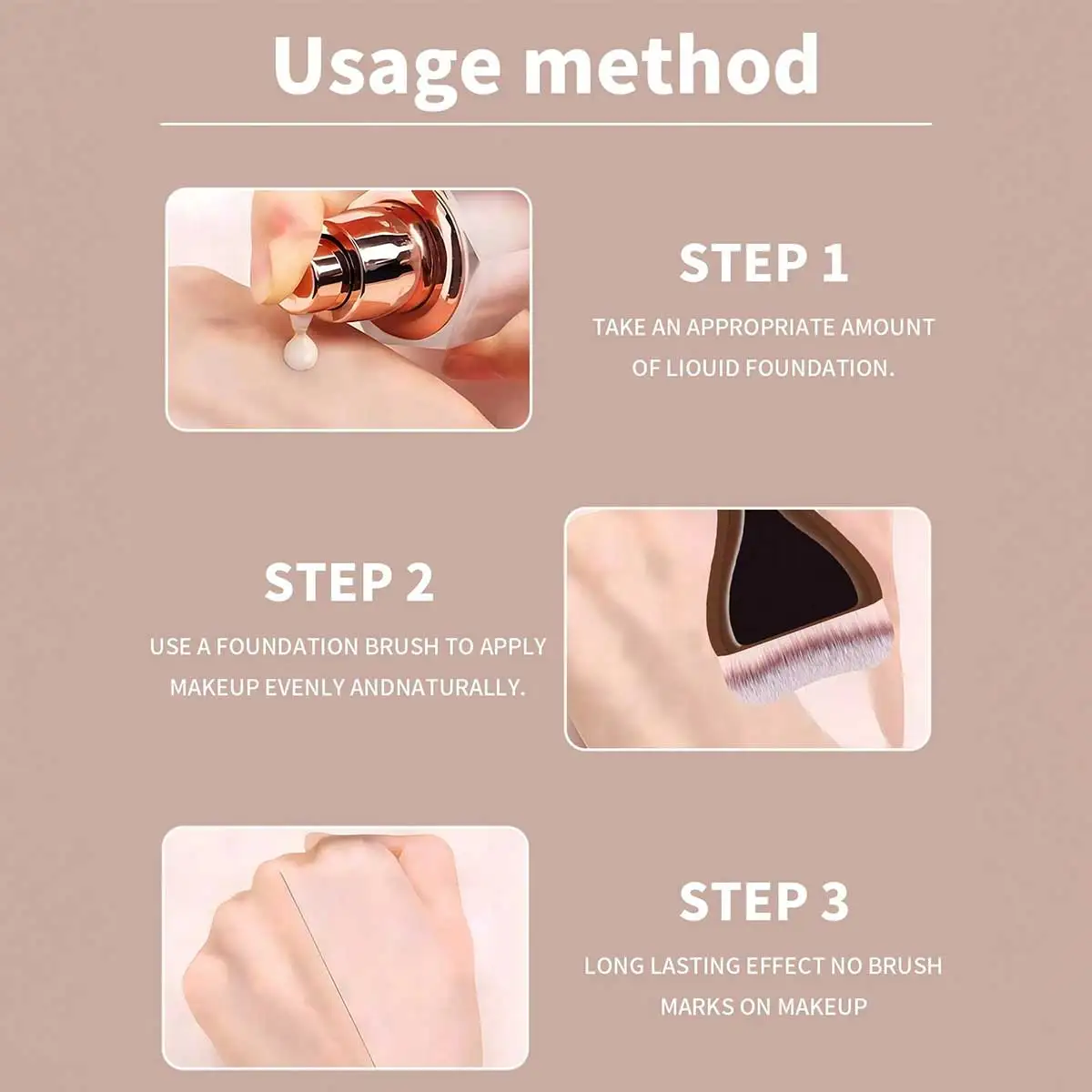 Usage method

STEP 1

TAKE AN APPROPRIATE AMOUNT OF LIOUID FOUNDATION.

STEP 2

USE A FOUNDATION BRUSH TO APPLY MAKEUP EVENLY ANDNATURALLY.

STEP 3

LONG LASTING EFFECT NO BRUSH MARKS ON MAKEUP