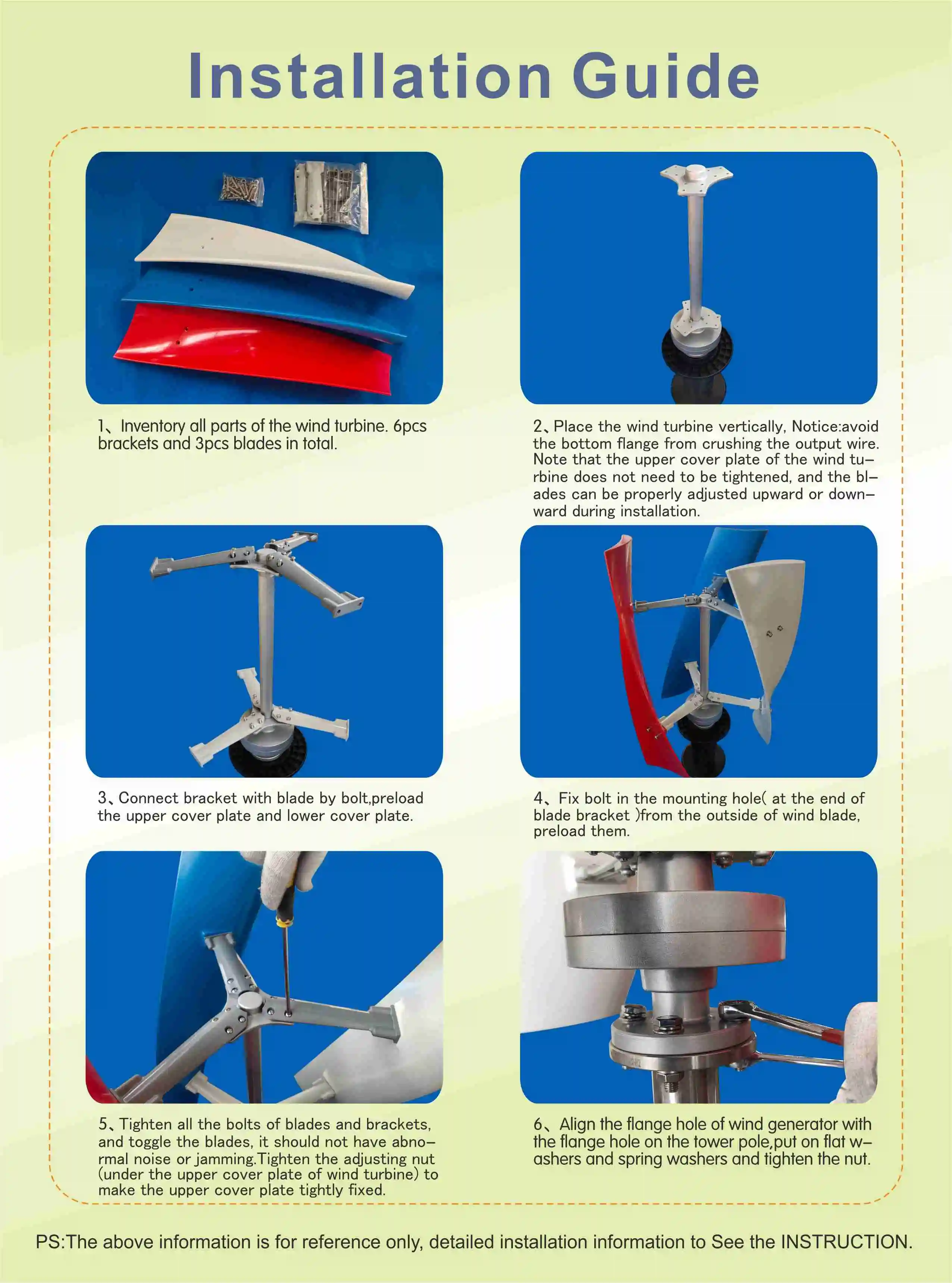 Installation Guide

1、Inventory all parts of the wind turbine. 6pcs brackets and 3pcs blades in total.

2、Place the wind turbine vertically, Notice:avoid the bottom flange from crushing the output wire. Note that the upper cover plate of the wind turbine does not need to be tightened, and the blades can be properly adjusted upward or downward during installation.

3、Connect bracket with blade by bolt,preload the upper cover plate and lower cover plate.

4、Fix bolt in the mounting hole( at the end of blade bracket )from the outside of wind blade, preload them.

5、Tighten all the bolts of blades and brackets, and toggle the blades, it should not have abnormal noise or jamming.Tighten the adjusting nut (under the upper cover plate of wind turbine) to make the upper cover plate tightly fixed.

6、Align the flange hole of wind generator with the flange hole on the tower pole,put on flat washers and spring washers and tighten the nut.

PS:The above information is for reference only, detailed installation information to See the INSTRUCTION.