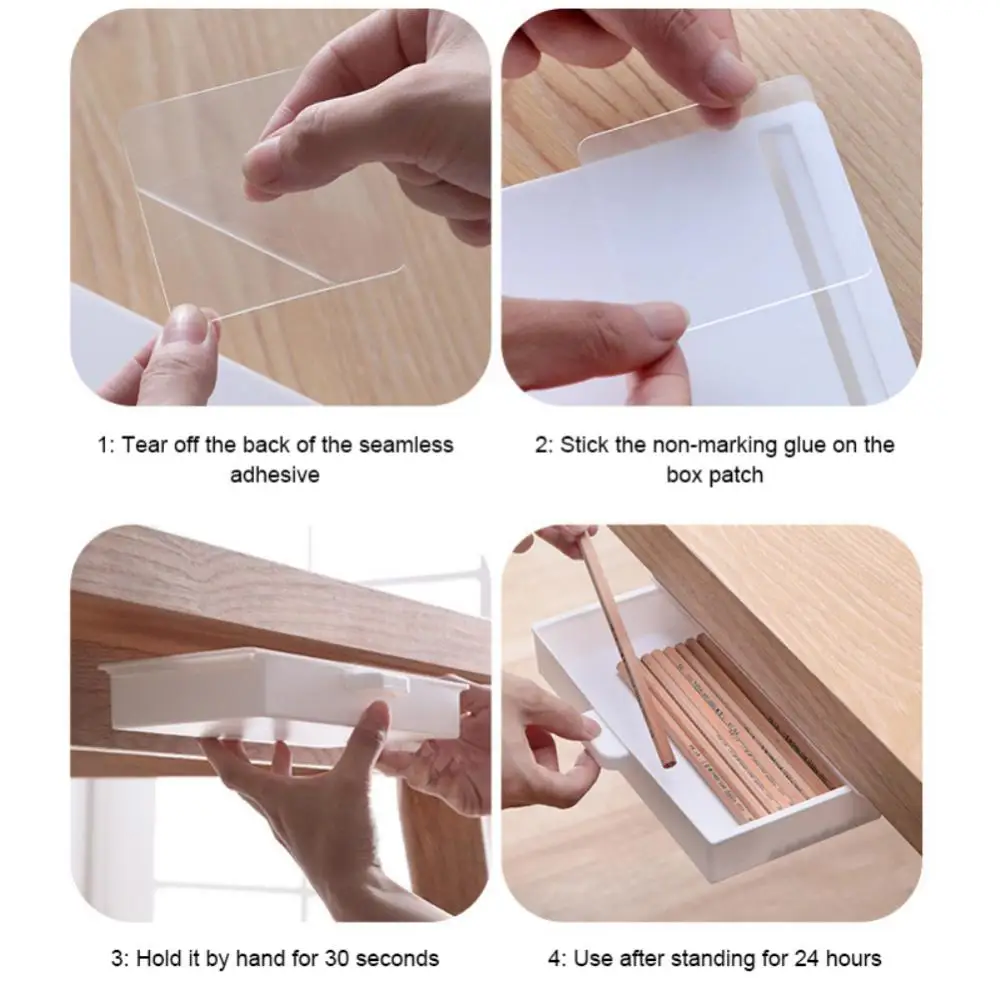 1: Tear off the back of the seamless adhesive

2: Stick the non-marking glue on the box patch

3: Hold it by hand for 30 seconds

4: Use after standing for 24 hours