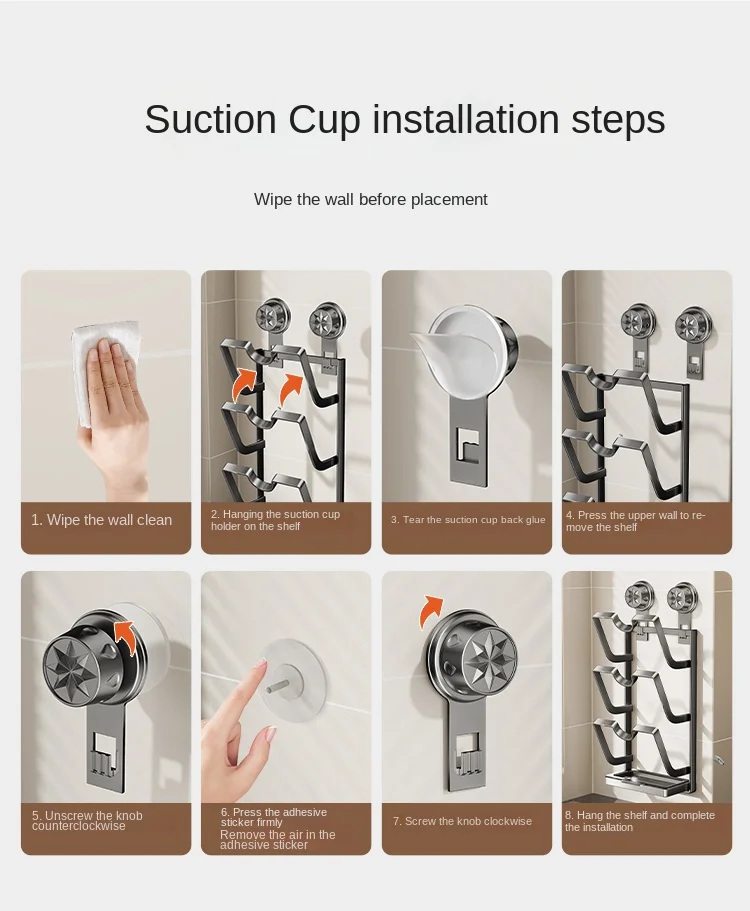 Suction Cup installation steps

Wipe the wall before placement

1. Wipe the wall clean

2. Hanging the suction cup holder on the shelf

3. Tear the suction cup back glue

4. Press the upper wall to remove the shelf

5. Unscrew the knob counterclockwise

6. Press the adhesive sticker firmly
Remove the air in the adhesive sticker

7. Screw the knob clockwise

8. Hang the shelf and complete the installation