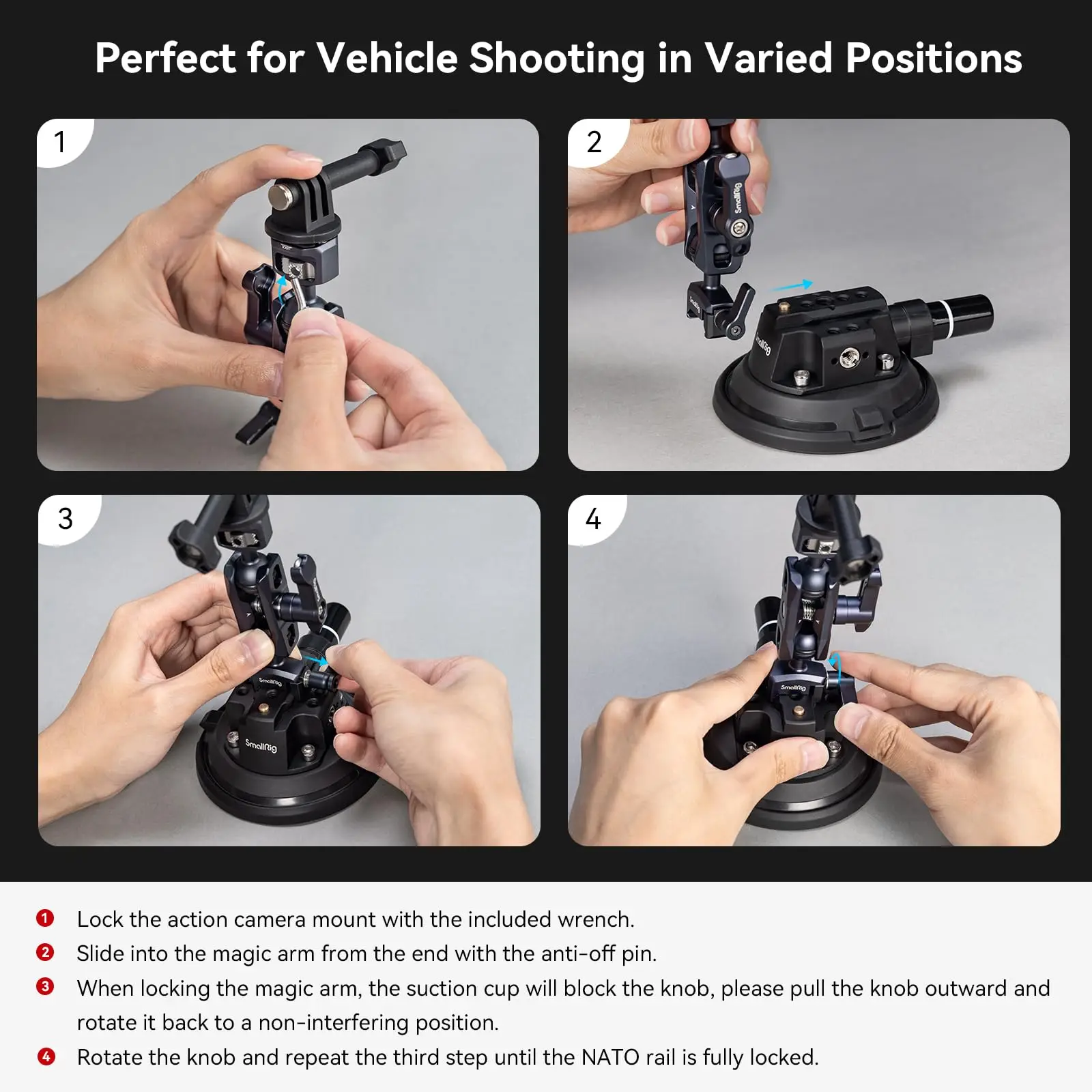 Perfect for Vehicle Shooting in Varied Positions

1

2

SmallRig

SmallRig

3

SmallRig

SmallRig

4

SmallRig

1 Lock the action camera mount with the included wrench.

2 Slide into the magic arm from the end with the anti-off pin.

3 When locking the magic arm, the suction cup will block the knob, please pull the knob outward and rotate it back to a non-interfering position.

4 Rotate the knob and repeat the third step until the NATO rail is fully locked.