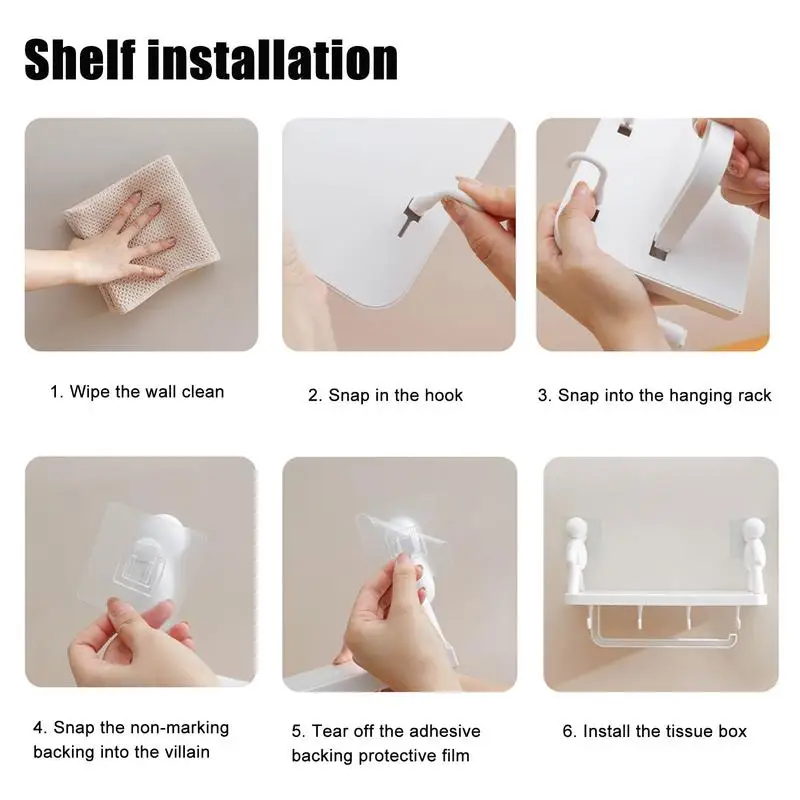 Shelf installation

1. Wipe the wall clean

2. Snap in the hook

3. Snap into the hanging rack

4. Snap the non-marking backing into the villain

5. Tear off the adhesive backing protective film

6. Install the tissue box