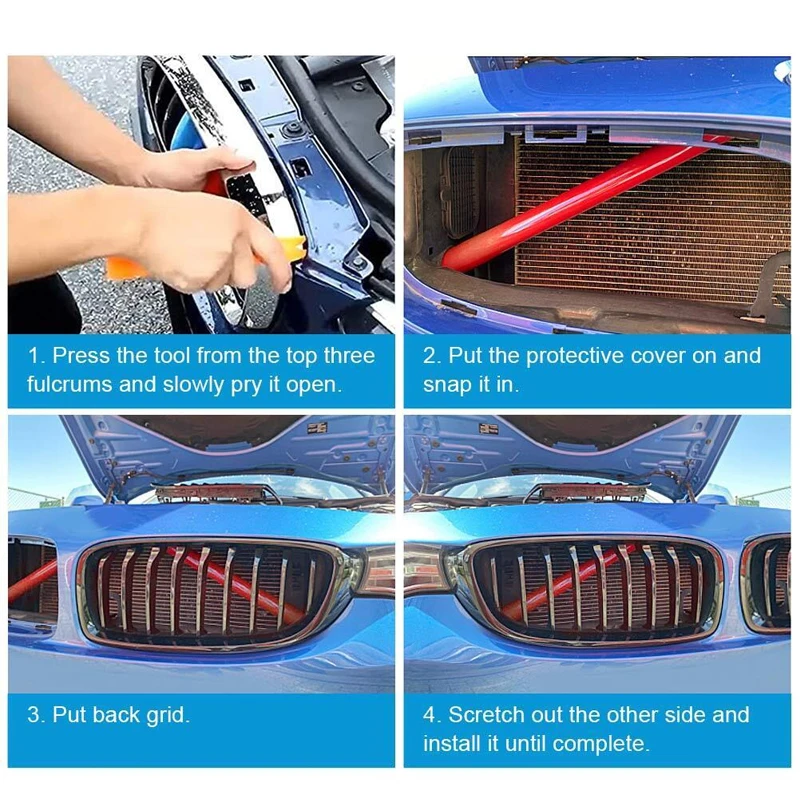 1. Press the tool from the top three fulcrums and slowly pry it open.

2. Put the protective cover on and snap it in.

3. Put back grid.

4. Scretch out the other side and install it until complete.