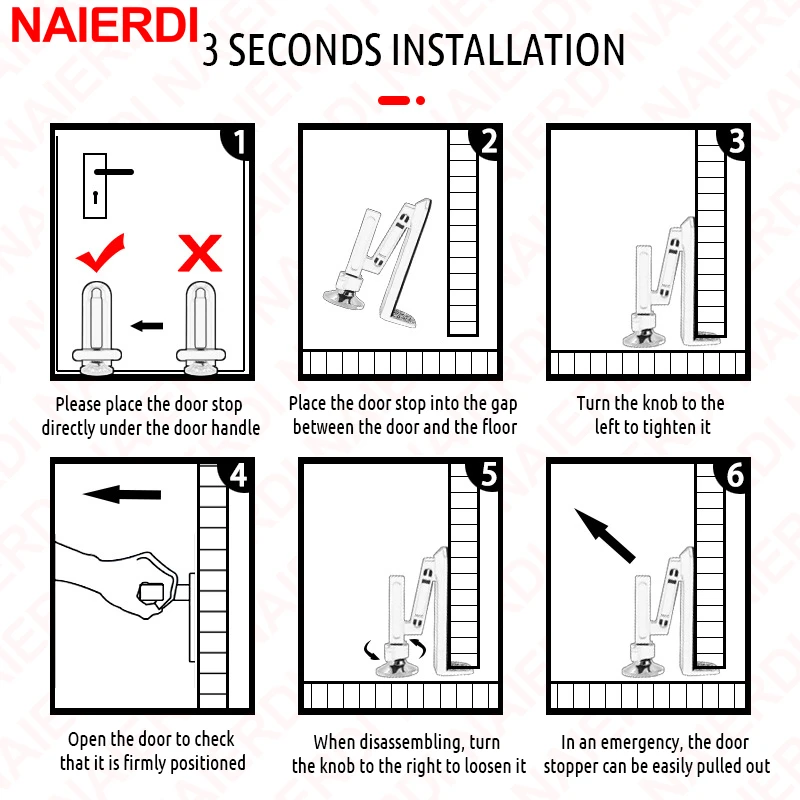 NAIERDI 3 SECONDS INSTALLATION

1

Please place the door stop directly under the door handle

2

Place the door stop into the gap between the door and the floor

3

Turn the knob to the left to tighten it

4

Open the door to check that it is firmly positioned

5

When disassembling, turn the knob to the right to loosen it

6

In an emergency, the door stopper can be easily pulled out