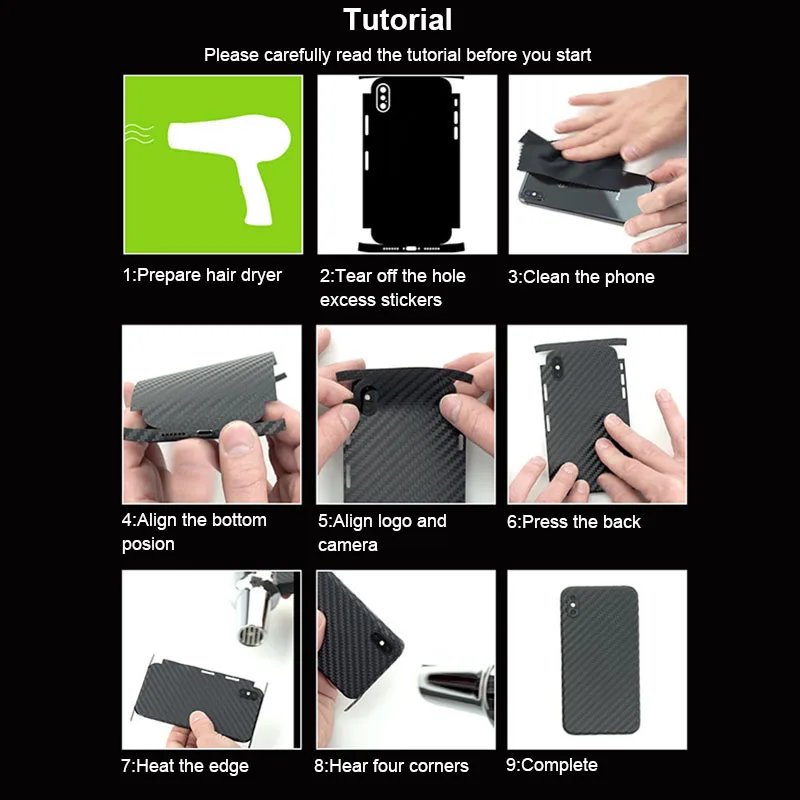 Tutorial

Please carefully read the tutorial before you start

1:Prepare hair dryer

2:Tear off the hole excess stickers

3:Clean the phone

4:Align the bottom posion

5:Align logo and camera

6:Press the back

7:Heat the edge

8:Hear four corners

9:Complete