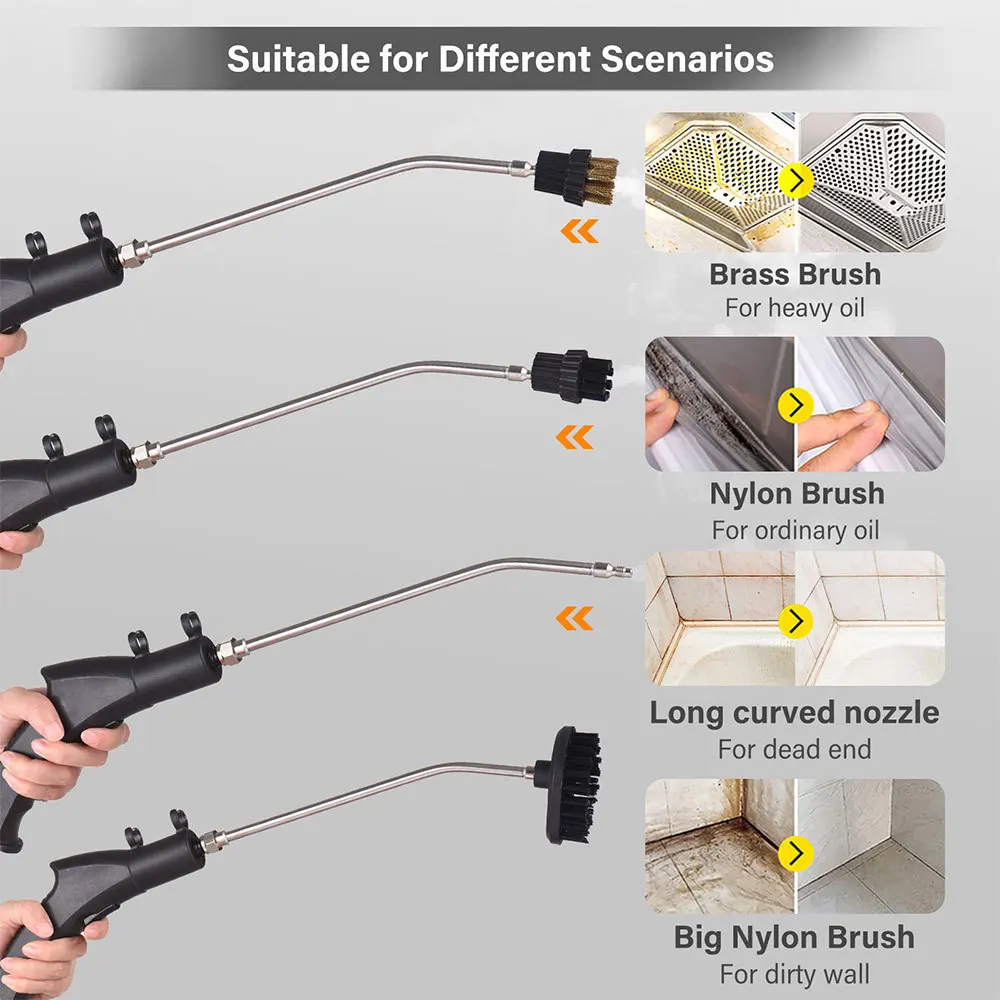 Suitable for Different Scenarios

Brass Brush
For heavy oil

Nylon Brush
For ordinary oil

Long curved nozzle
For dead end

Big Nylon Brush
For dirty wall