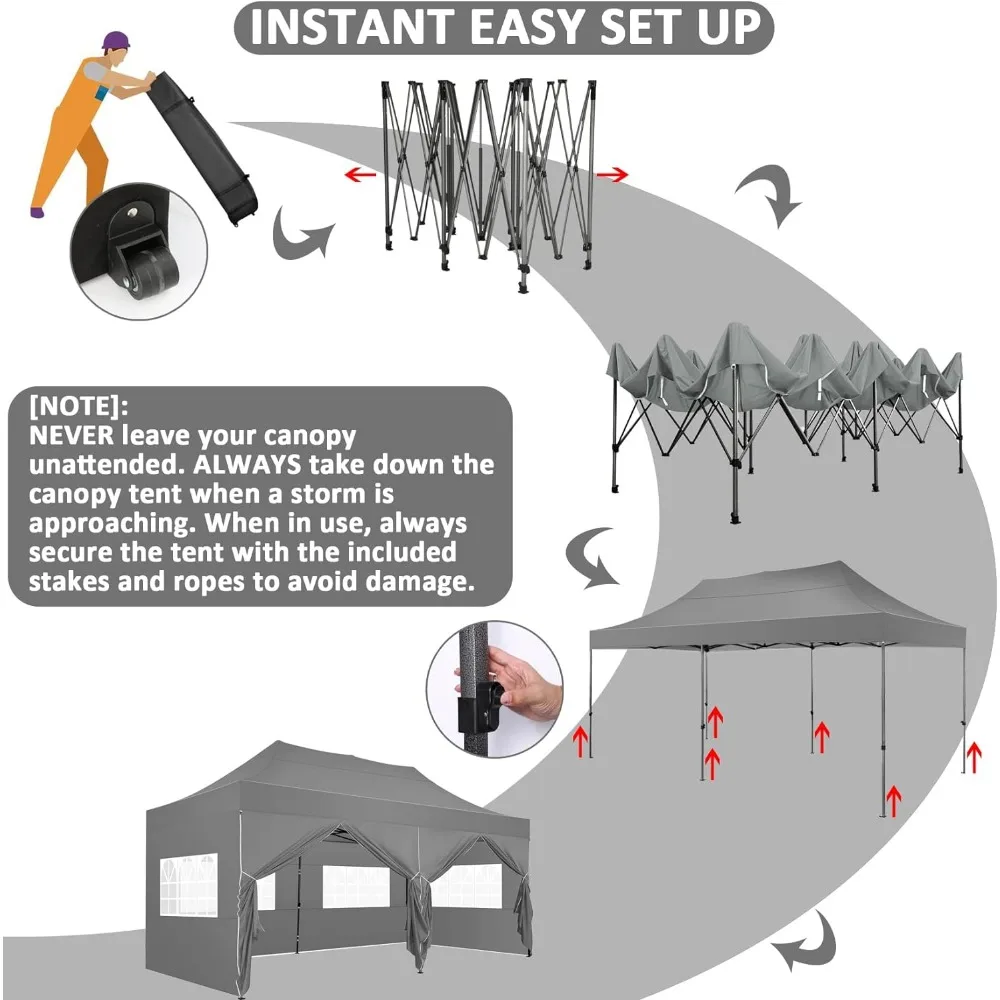 INSTANT EASY SET UP

[NOTE]:
NEVER leave your canopy unattended. ALWAYS take down the canopy tent when a storm is approaching. When in use, always secure the tent with the included stakes and ropes to avoid damage.