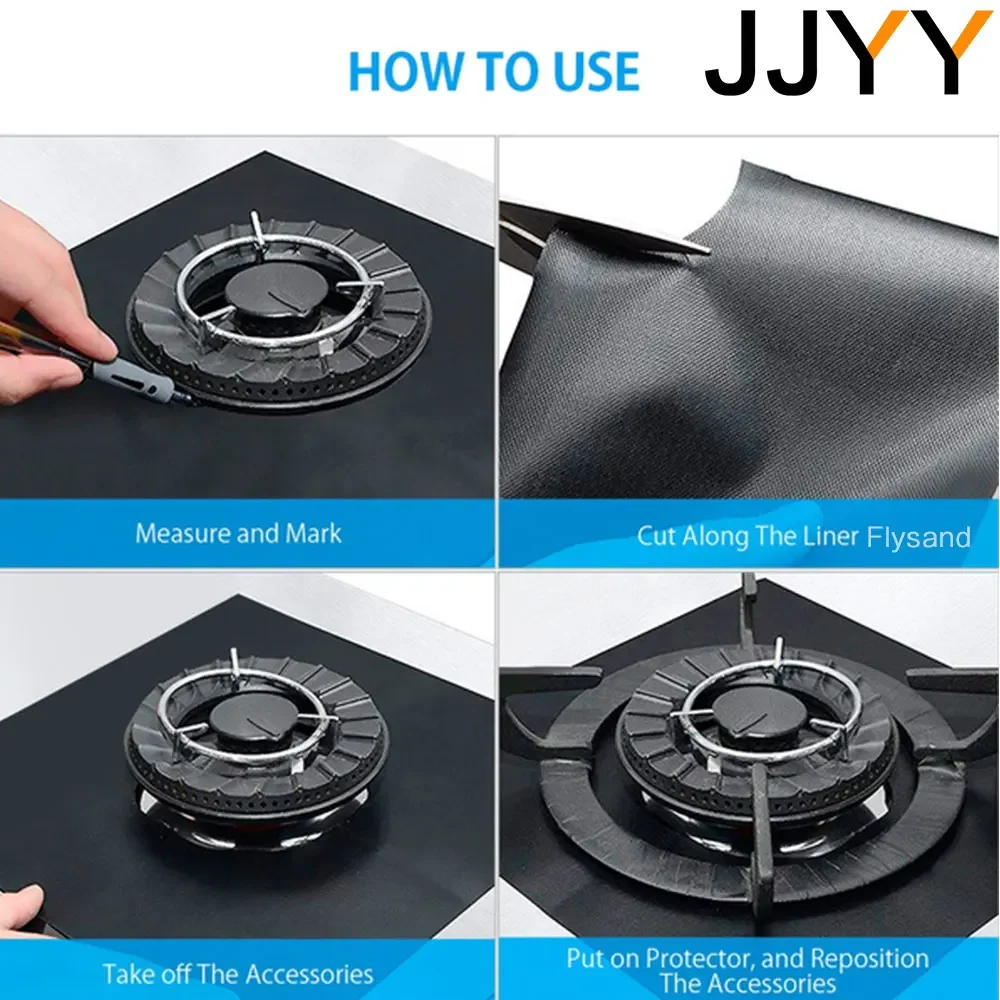 HOW TO USE

JJYY

Measure and Mark

Cut Along The Liner Flysand

Take off The Accessories

Put on Protector, and Reposition The Accessories