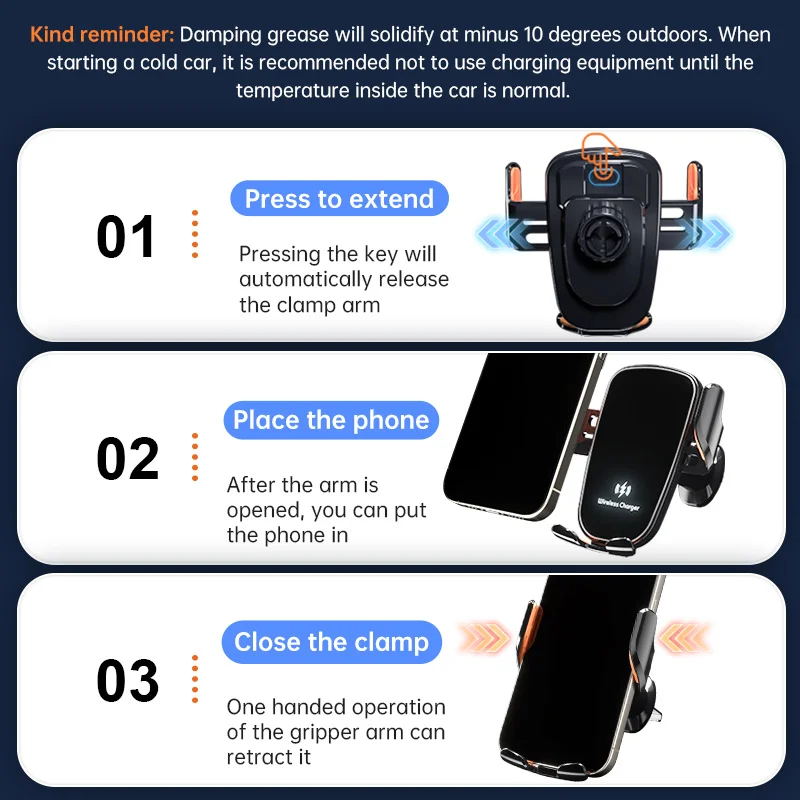 Kind reminder: Damping grease will solidify at minus 10 degrees outdoors. When starting a cold car, it is recommended not to use charging equipment until the temperature inside the car is normal.

01

Press to extend

Pressing the key will automatically release the clamp arm

02

Place the phone

After the arm is opened, you can put the phone in

Wireless Charger

03

Close the clamp

One handed operation of the gripper arm can retract it