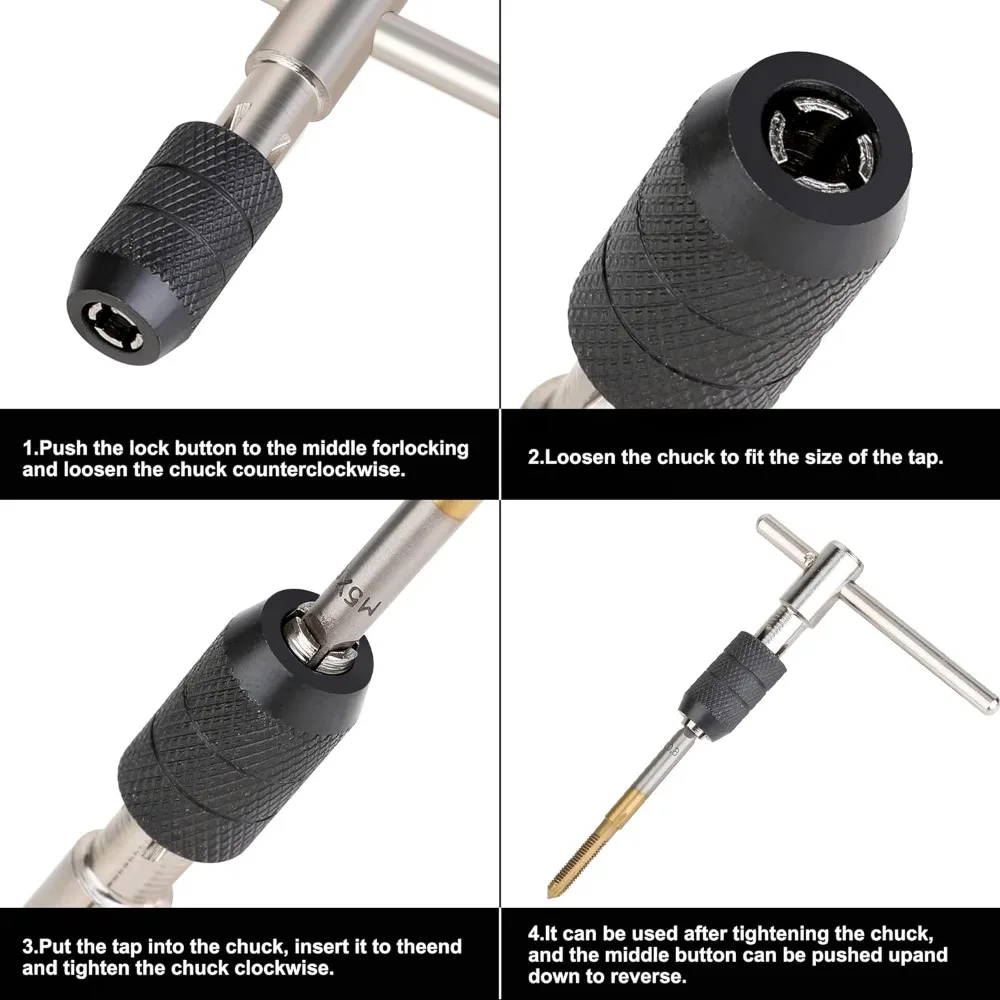 1.Push the lock button to the middle forlocking and loosen the chuck counterclockwise.

2.Loosen the chuck to fit the size of the tap.

M5X

3.Put the tap into the chuck, insert it to theend and tighten the chuck clockwise.

4.It can be used after tightening the chuck, and the middle button can be pushed upand down to reverse.