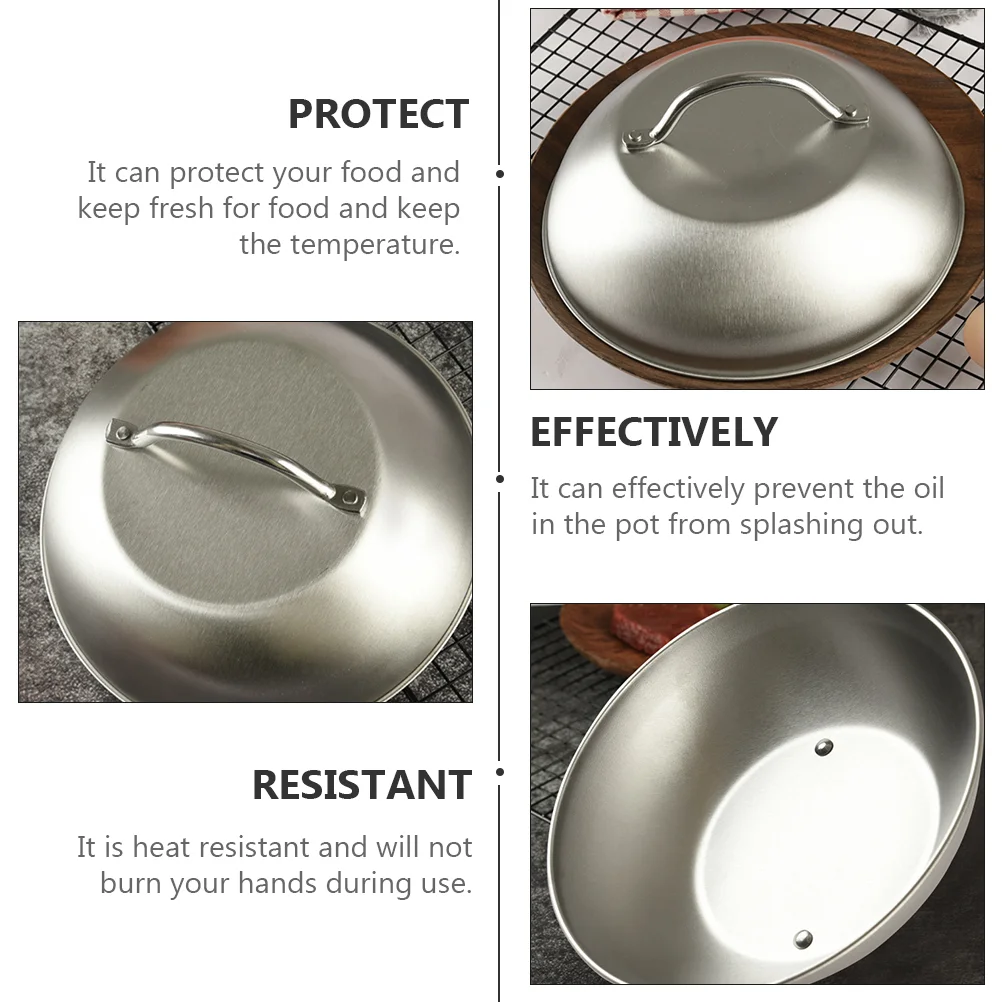 PROTECT

It can protect your food and keep fresh for food and keep the temperature.

EFFECTIVELY

It can effectively prevent the oil in the pot from splashing out.

RESISTANT

It is heat resistant and will not burn your hands during use.